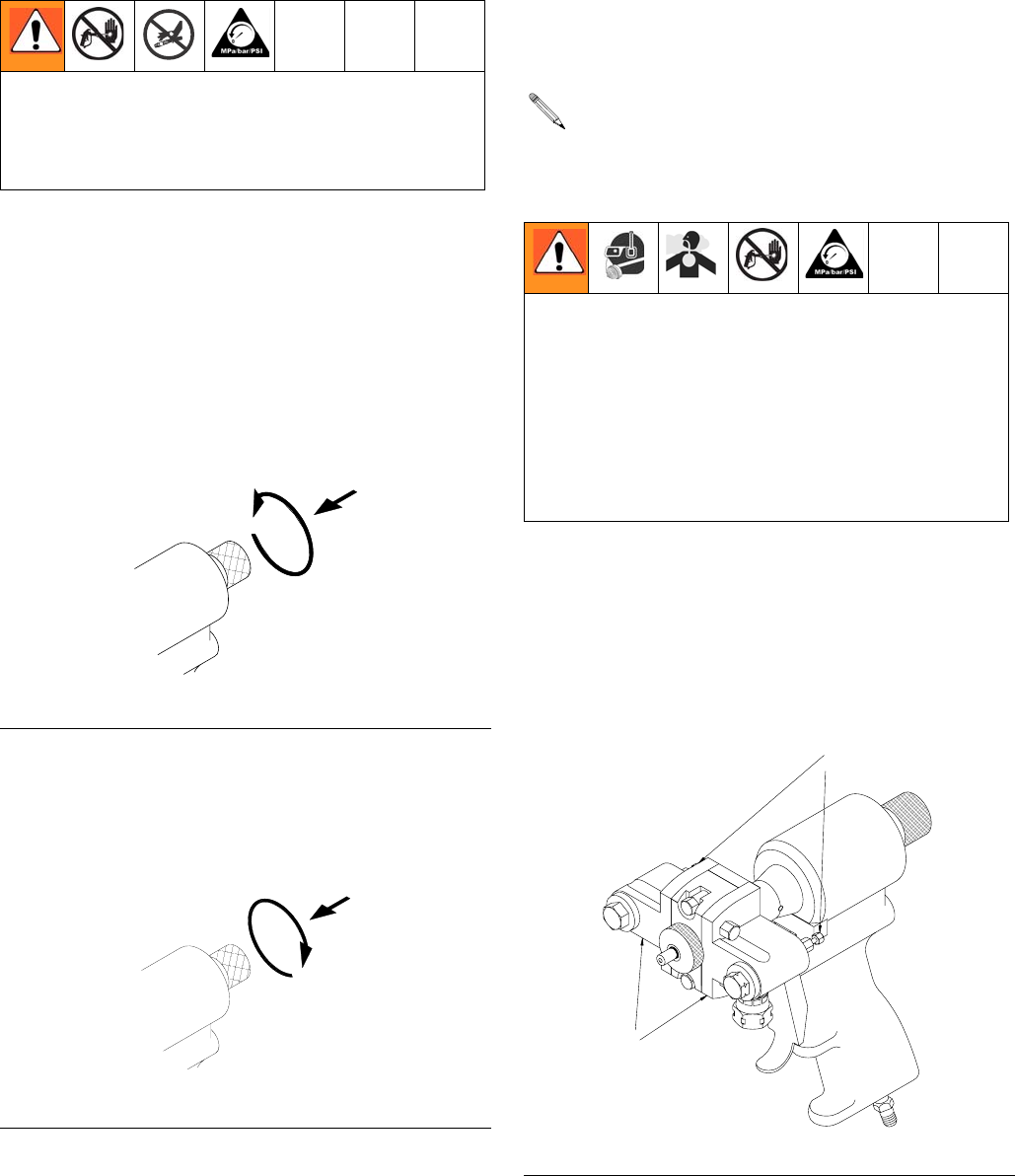 MPa/bar/PSI

MPa/bar/PSI