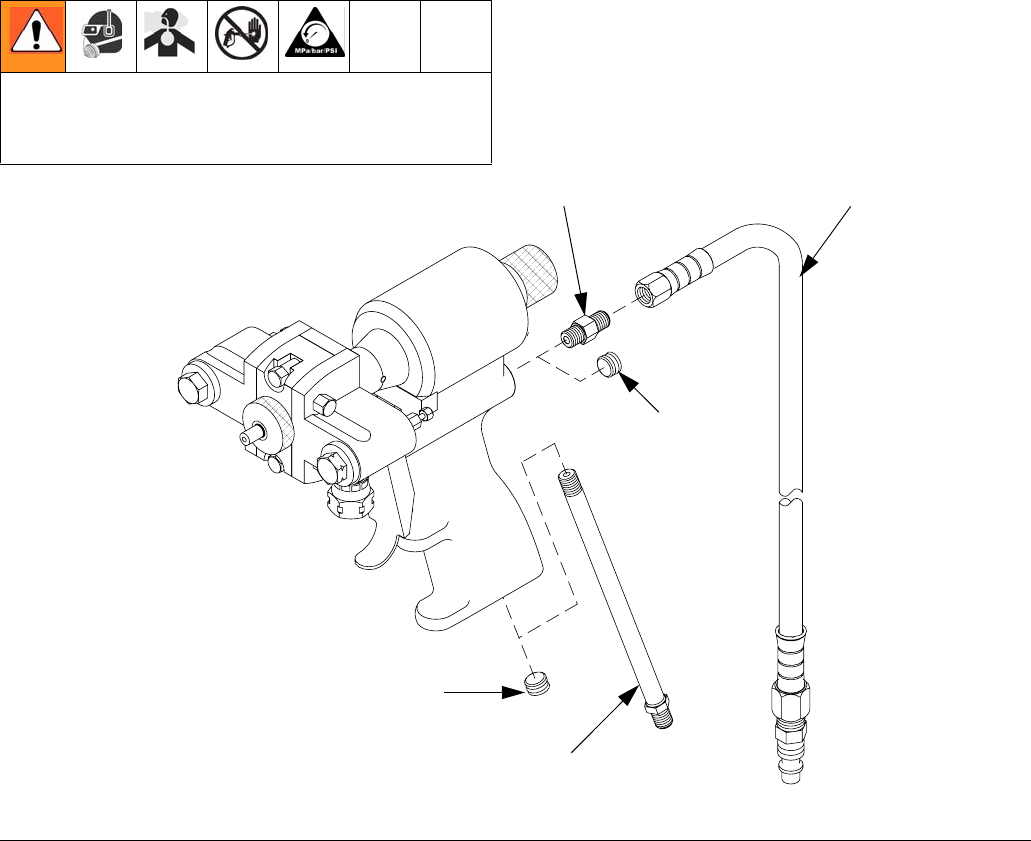 MPa/bar/PSI