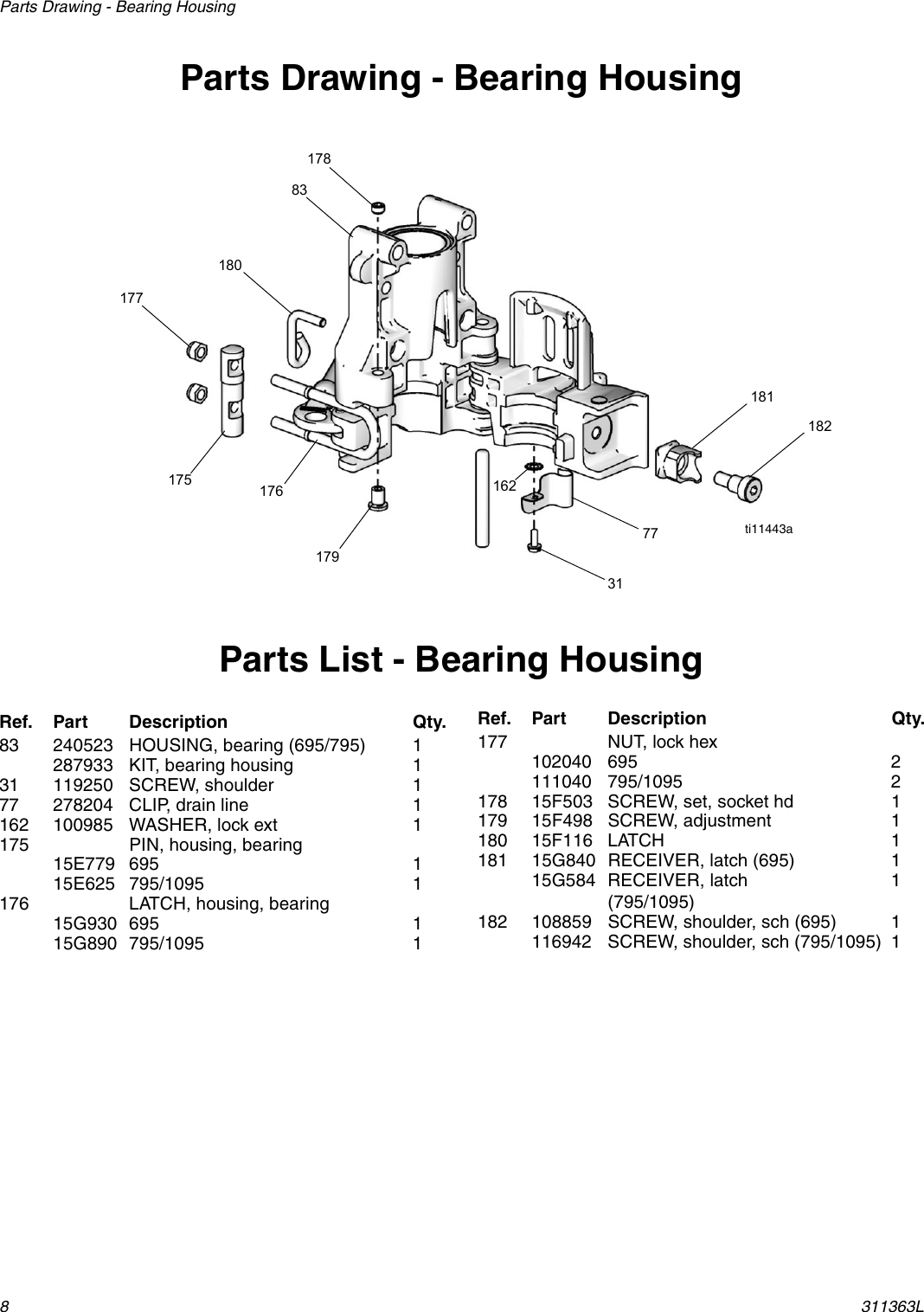 Parts Drawing - Bearing Housing

Parts Drawing - Bearing Housing

178
83
180
177
181
182
175
176
162
77
ti11443a
179
31

Parts List - Bearing Housing

| Ref. | Part | Description | Qty. |
|---|---|---|---|
| 83 | 240523 | HOUSING, bearing (695/795) | 1 |
| | 287933 | KIT, bearing housing | 1 |
| 31 | 119250 | SCREW, shoulder | 1 |
| 77 | 278204 | CLIP, drain line | 1 |
| 162 | 100985 | WASHER, lock ext | 1 |
| 175 | | PIN, housing, bearing | |
| | 15E779 | 695 | 1 |
| | 15E625 | 795/1095 | 1 |
| 176 | | LATCH, housing, bearing | |
| | 15G930 | 695 | 1 |
| | 15G890 | 795/1095 | 1 |

| Ref. | Part | Description | Qty. |
|---|---|---|---|
| 177 | | NUT, lock hex | |
| | 102040 | 695 | 2 |
| | 111040 | 795/1095 | 2 |
| 178 | 15F503 | SCREW, set, socket hd | 1 |
| 179 | 15F498 | SCREW, adjustment | 1 |
| 180 | 15F116 | LATCH | 1 |
| 181 | 15G840 | RECEIVER, latch (695) | 1 |
| | 15G584 | RECEIVER, latch (795/1095) | 1 |
| 182 | 108859 | SCREW, shoulder, sch (695) | 1 |
| | 116942 | SCREW, shoulder, sch (795/1095) | 1 |

8
311363L