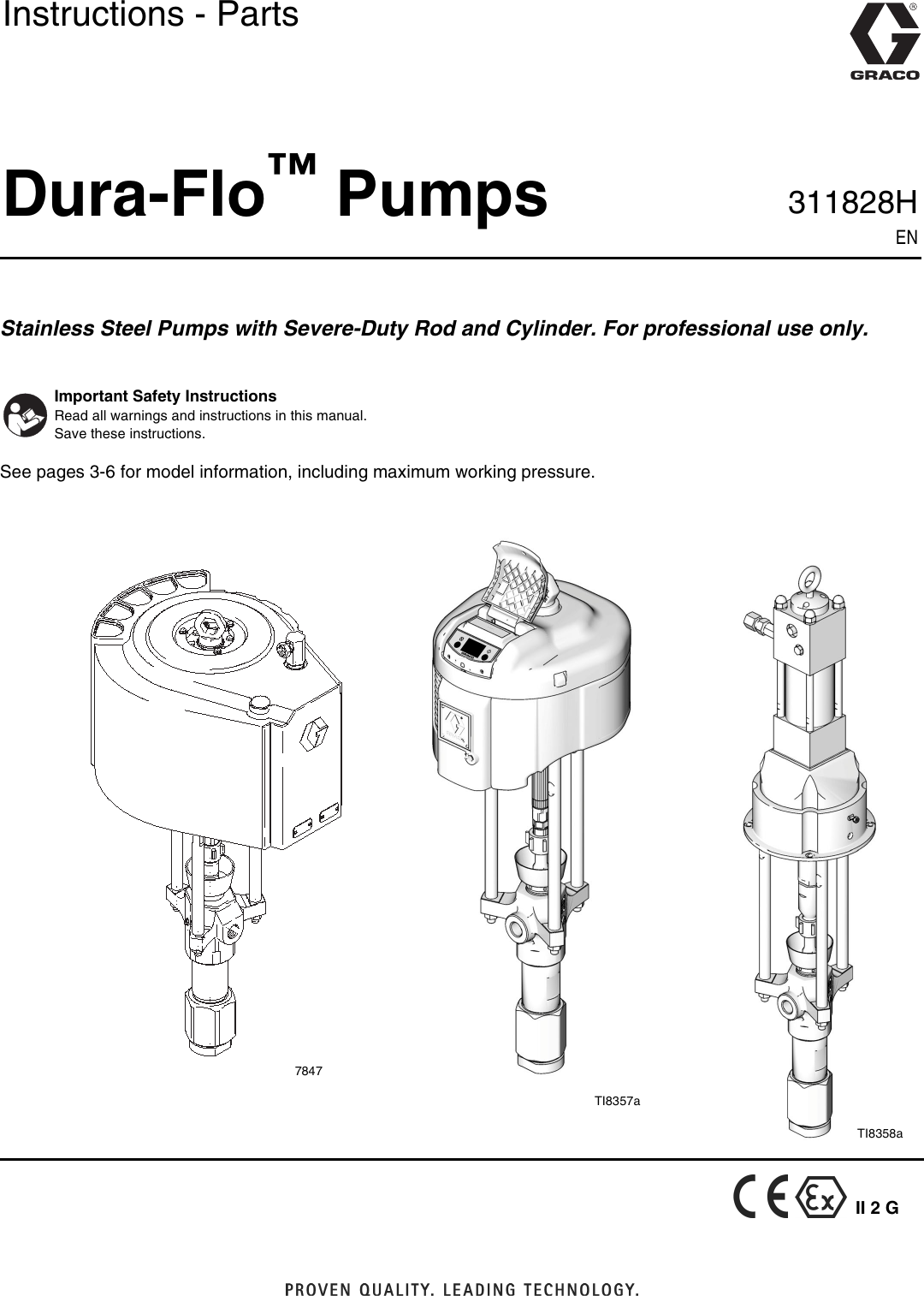 Instructions - Parts

GRACO

Dura-Flo™ Pumps

311828H
EN

Stainless Steel Pumps with Severe-Duty Rod and Cylinder. For professional use only.

Important Safety Instructions
Read all warnings and instructions in this manual.
Save these instructions.

See pages 3-6 for model information, including maximum working pressure.

7847

TI8357a

TI8358a

CE Ex II 2 G

PROVEN QUALITY. LEADING TECHNOLOGY.