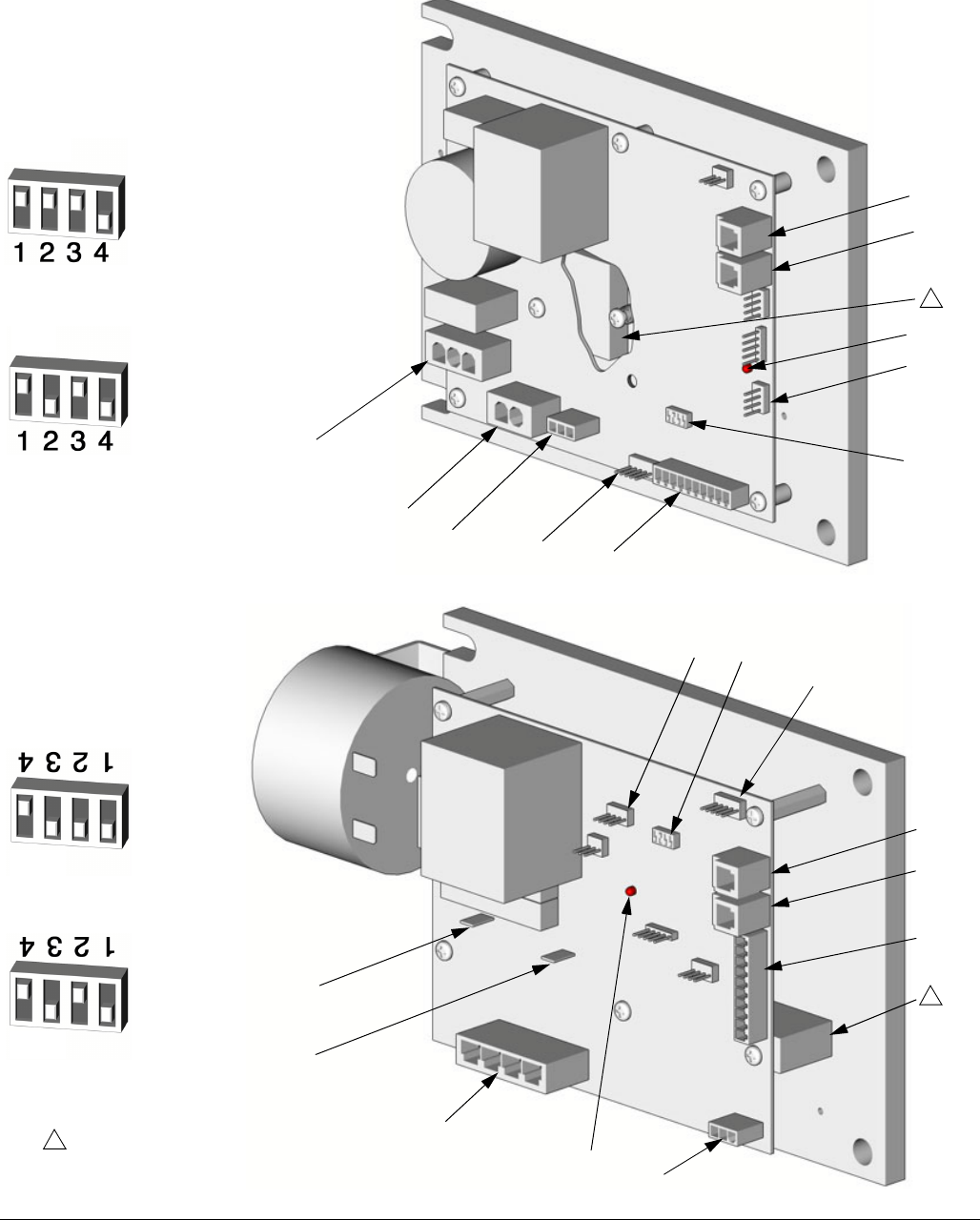 1 2 3 4

1 2 3 4

1 2 3 4

1 2 3 4