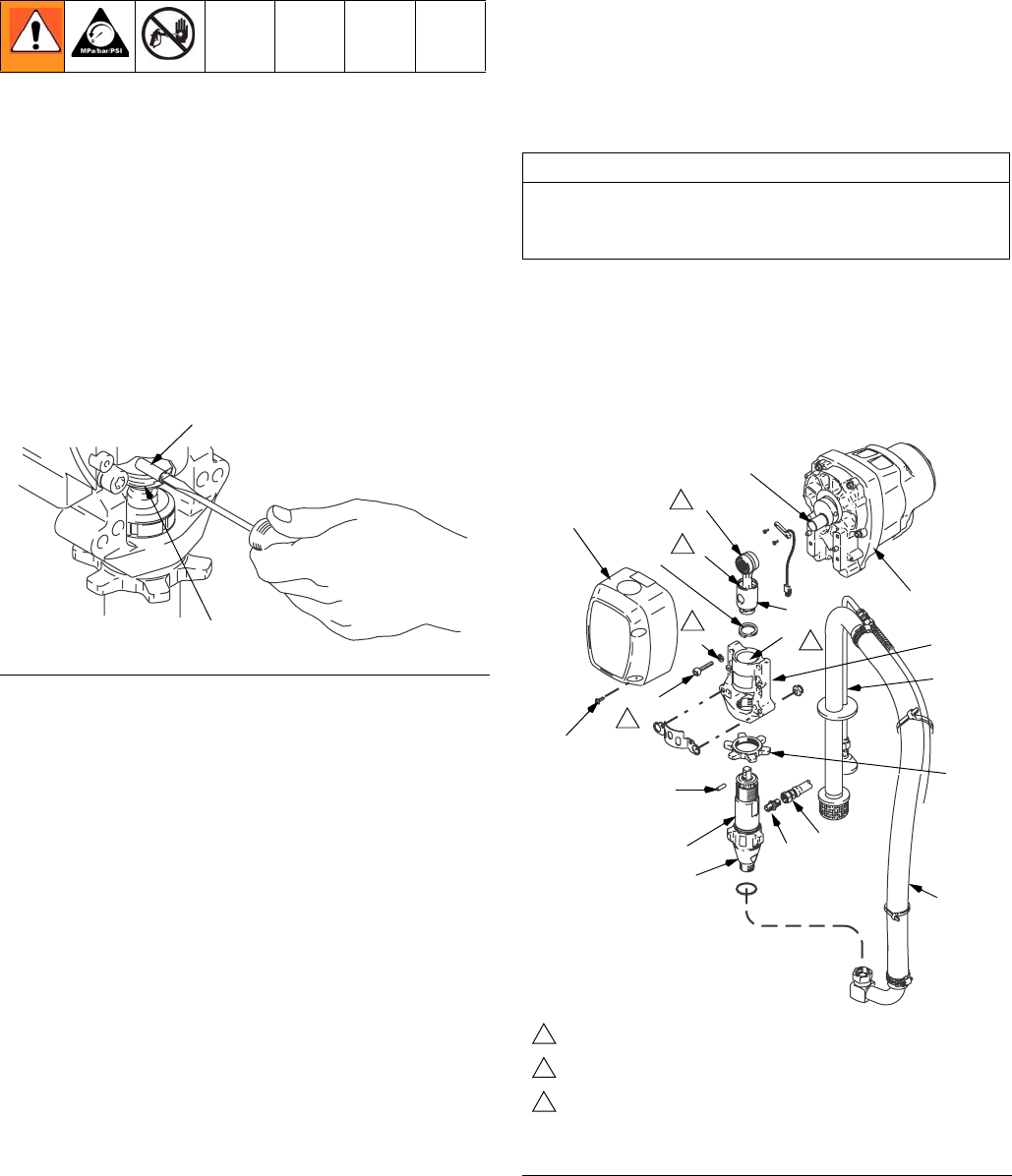 MPa/bar/PSI