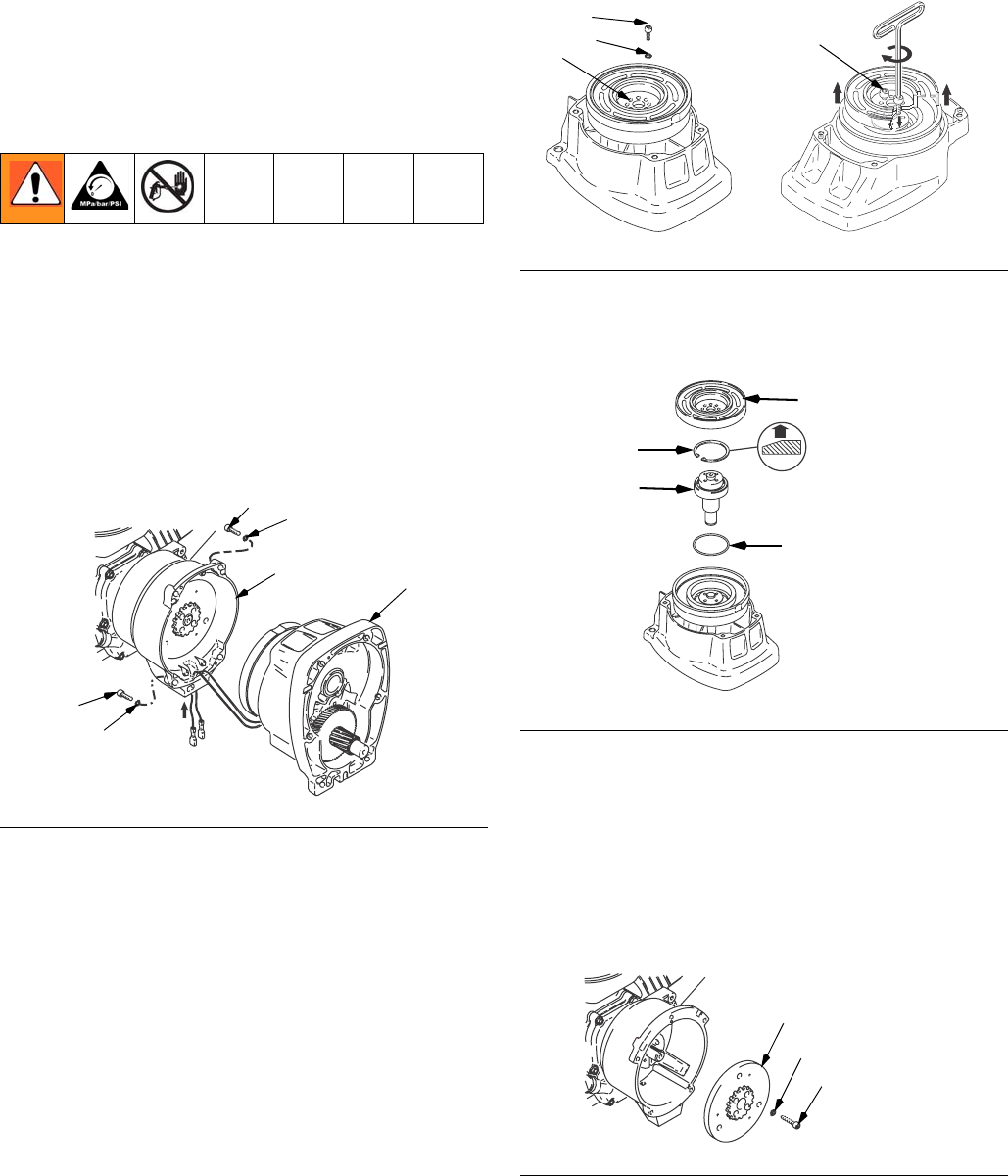 MPa/bar/PSI