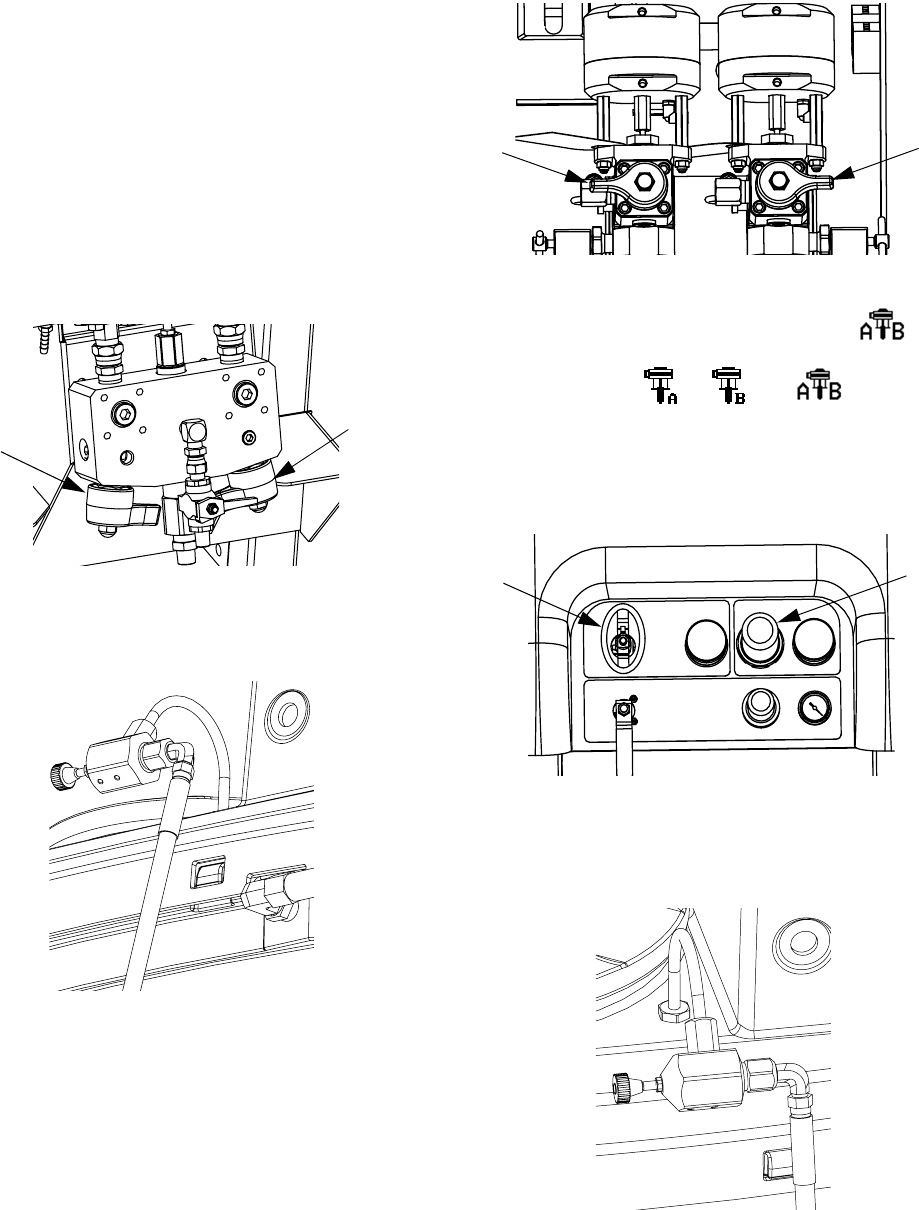 A B

A B A B