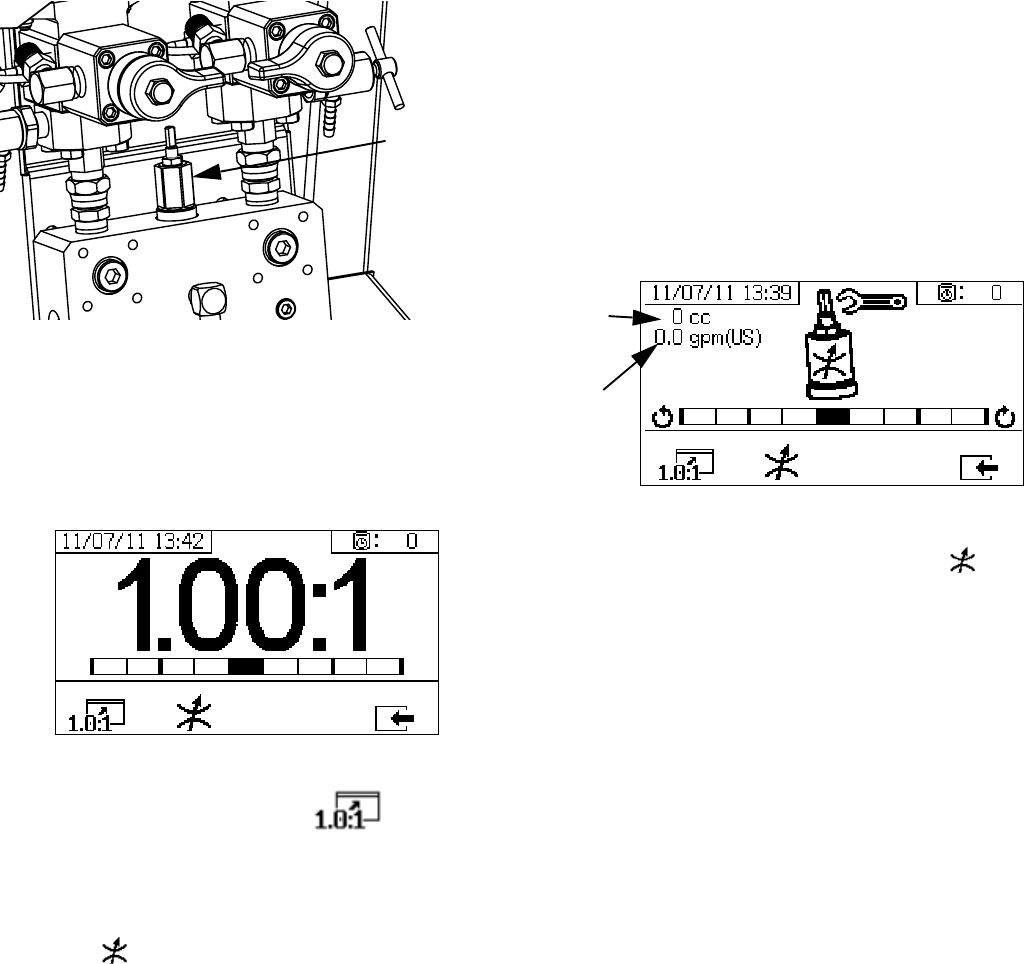 11/07/11 13:39
0
0 cc
0.0 gpm(US)
1.0:1

11/07/11 13:42
0
1.00:1
1.0:1

1.0:1