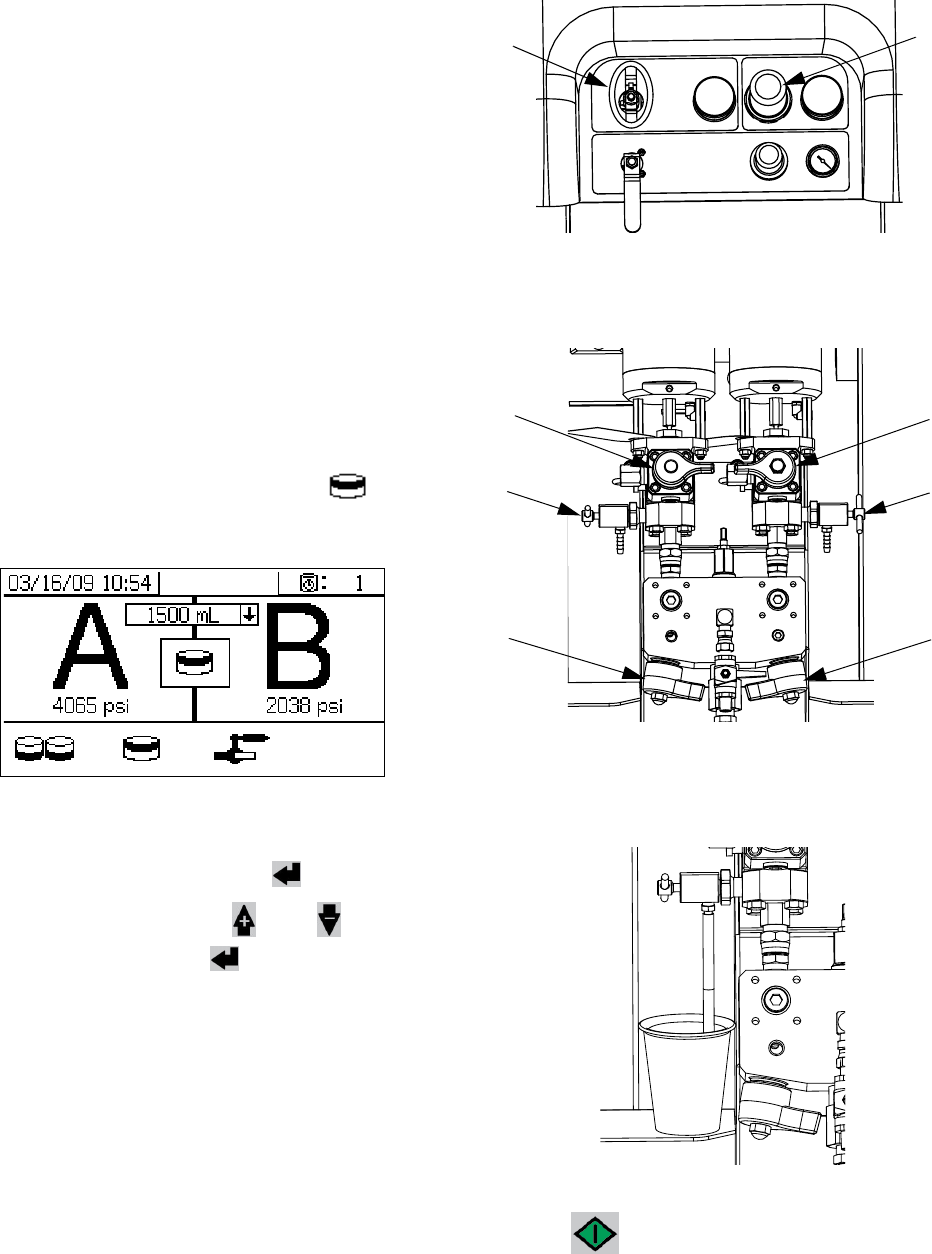 03/16/09 10:54

1

1500 mL

A

B

4065 psi

2038 psi