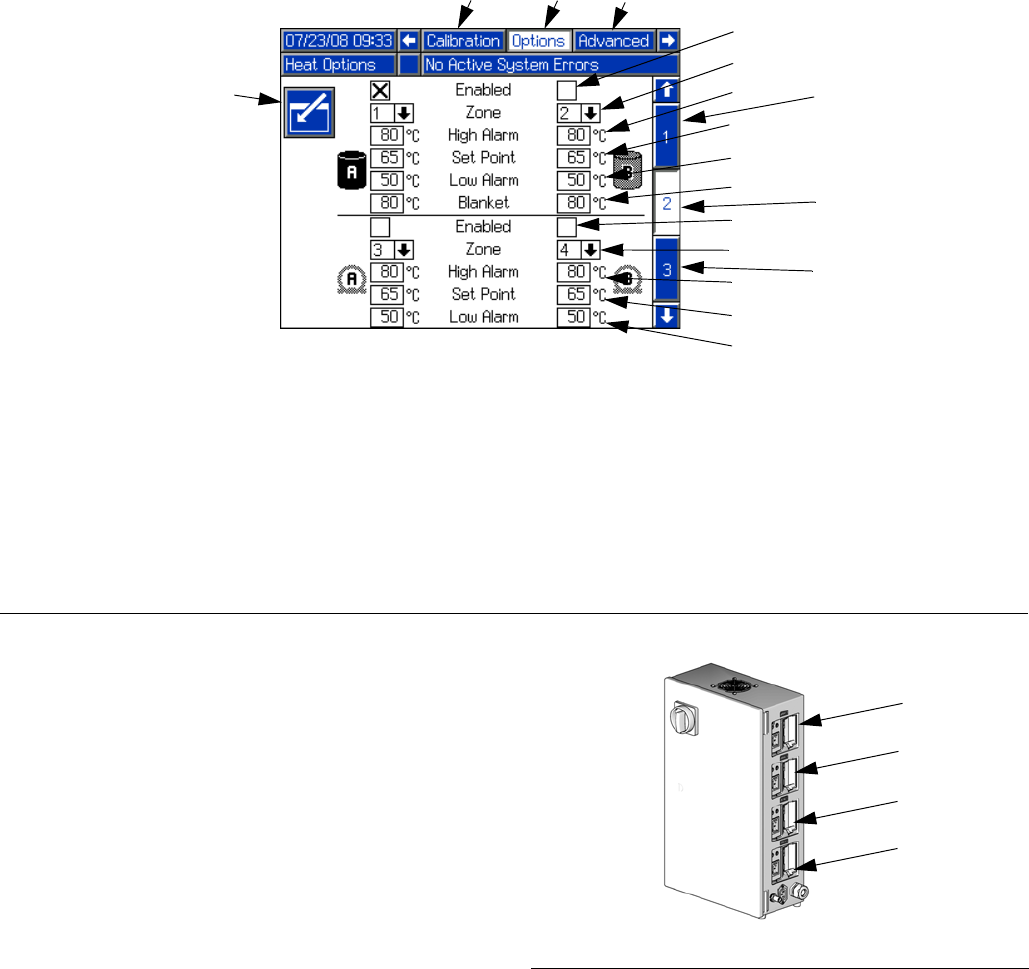 07/23/08 09:33 Calibration Options Advanced

Heat Options No Active System Errors

Enabled

1 Zone 2

80 °C High Alarm 80 °C

65 °C Set Point 65 °C

50 °C Low Alarm 50 °C

80 °C Blanket 80 °C

Enabled

3 Zone 4

80 °C High Alarm 80 °C

65 °C Set Point 65 °C

50 °C Low Alarm 50 °C

A

B

A

B

1

2

3