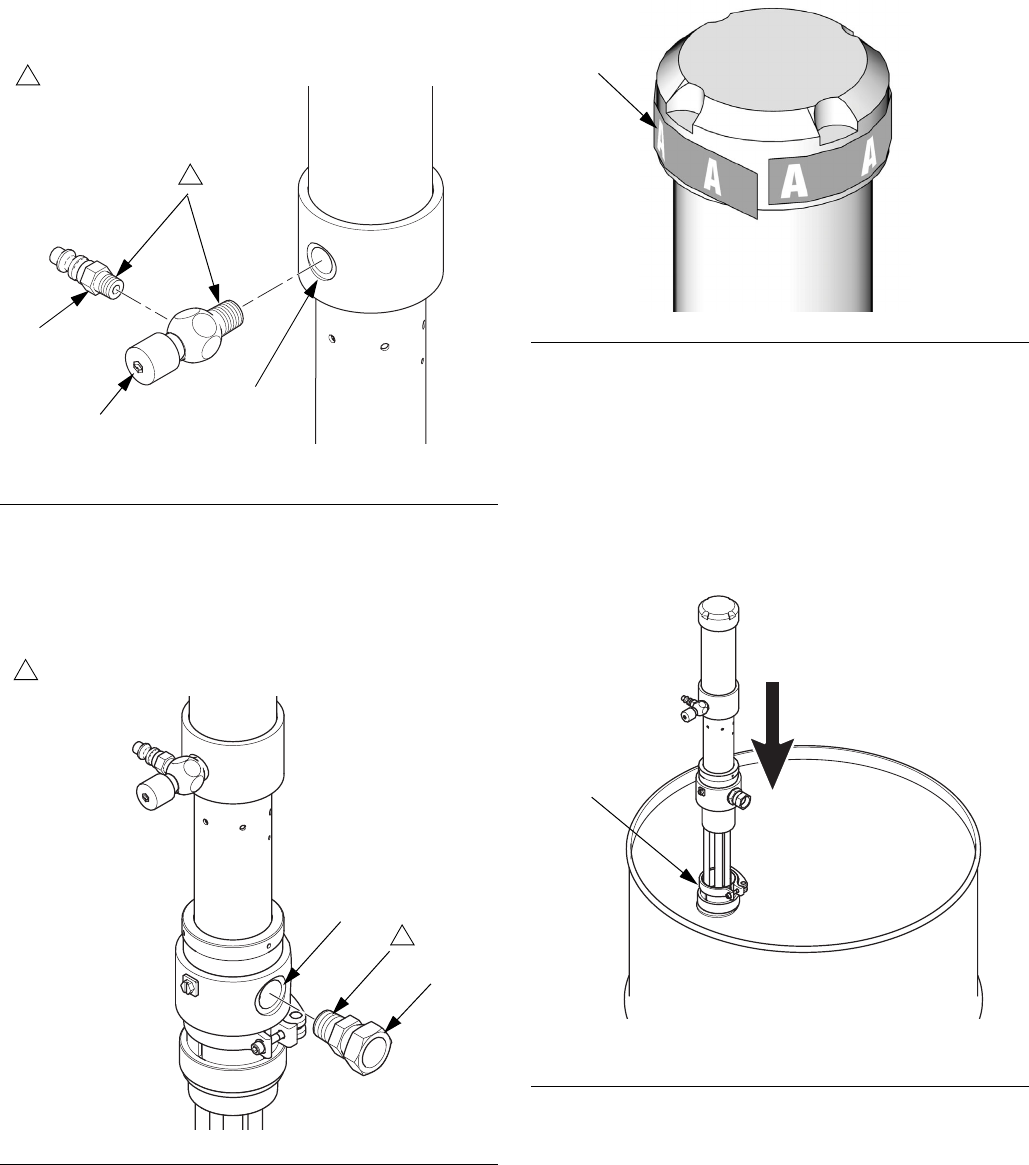 A
A
A
A