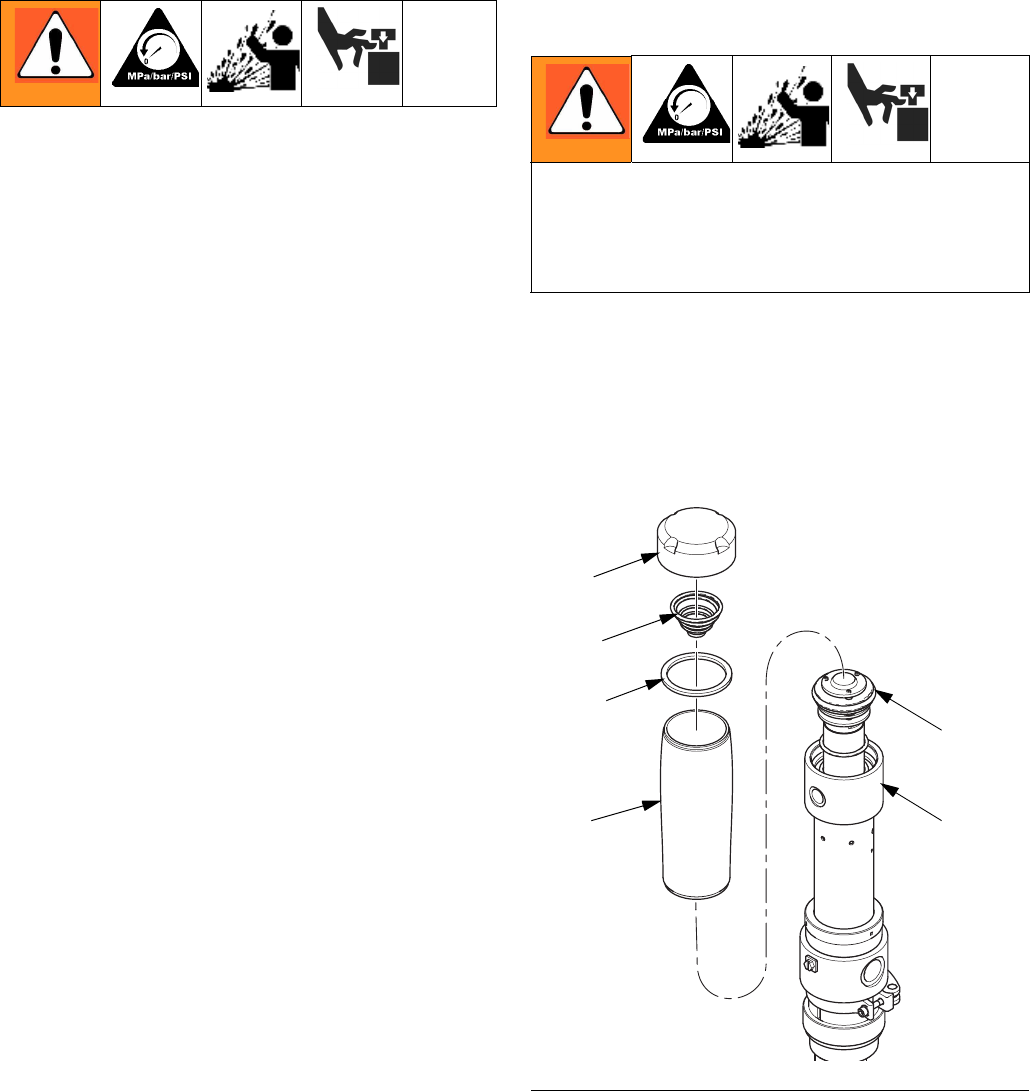 MPa/bar/PSI

MPa/bar/PSI