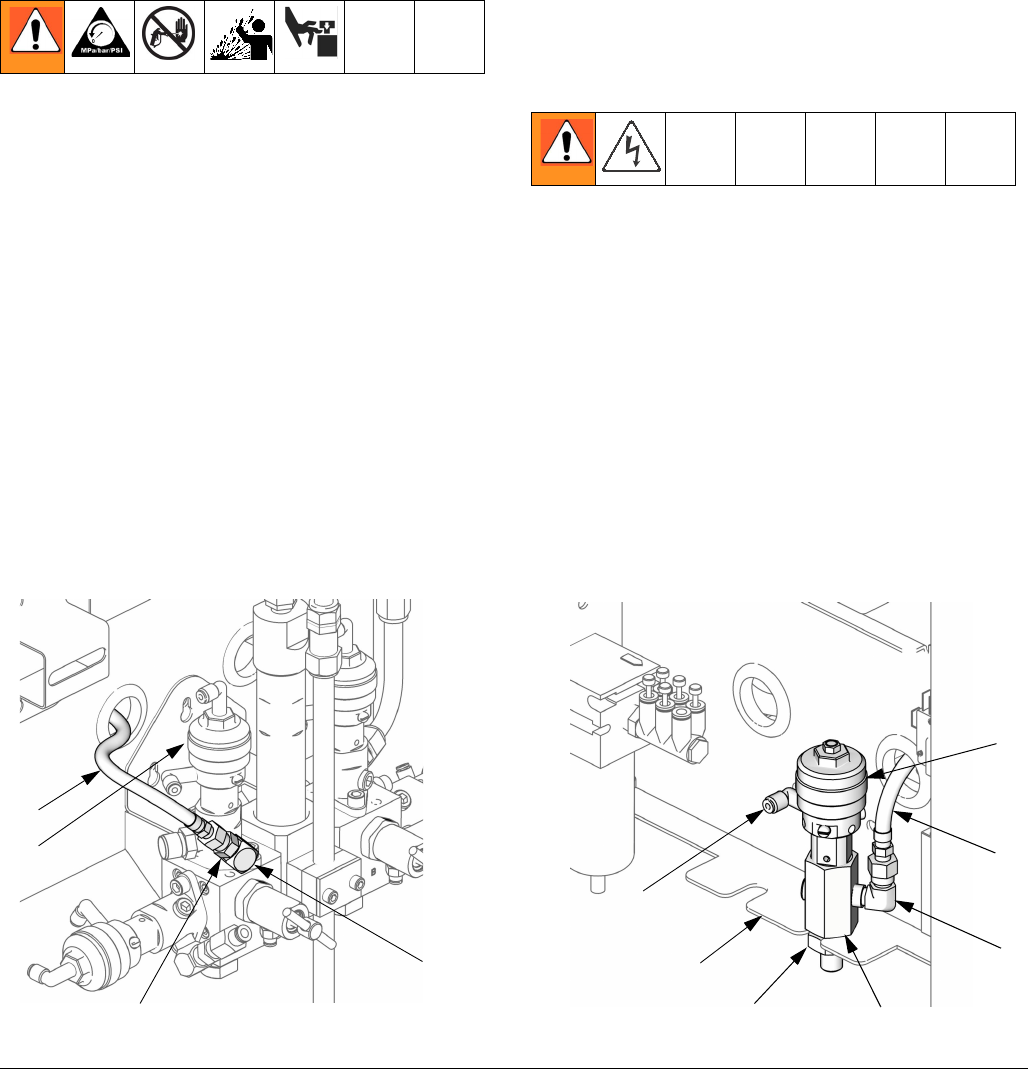 MPa/bar/PSI