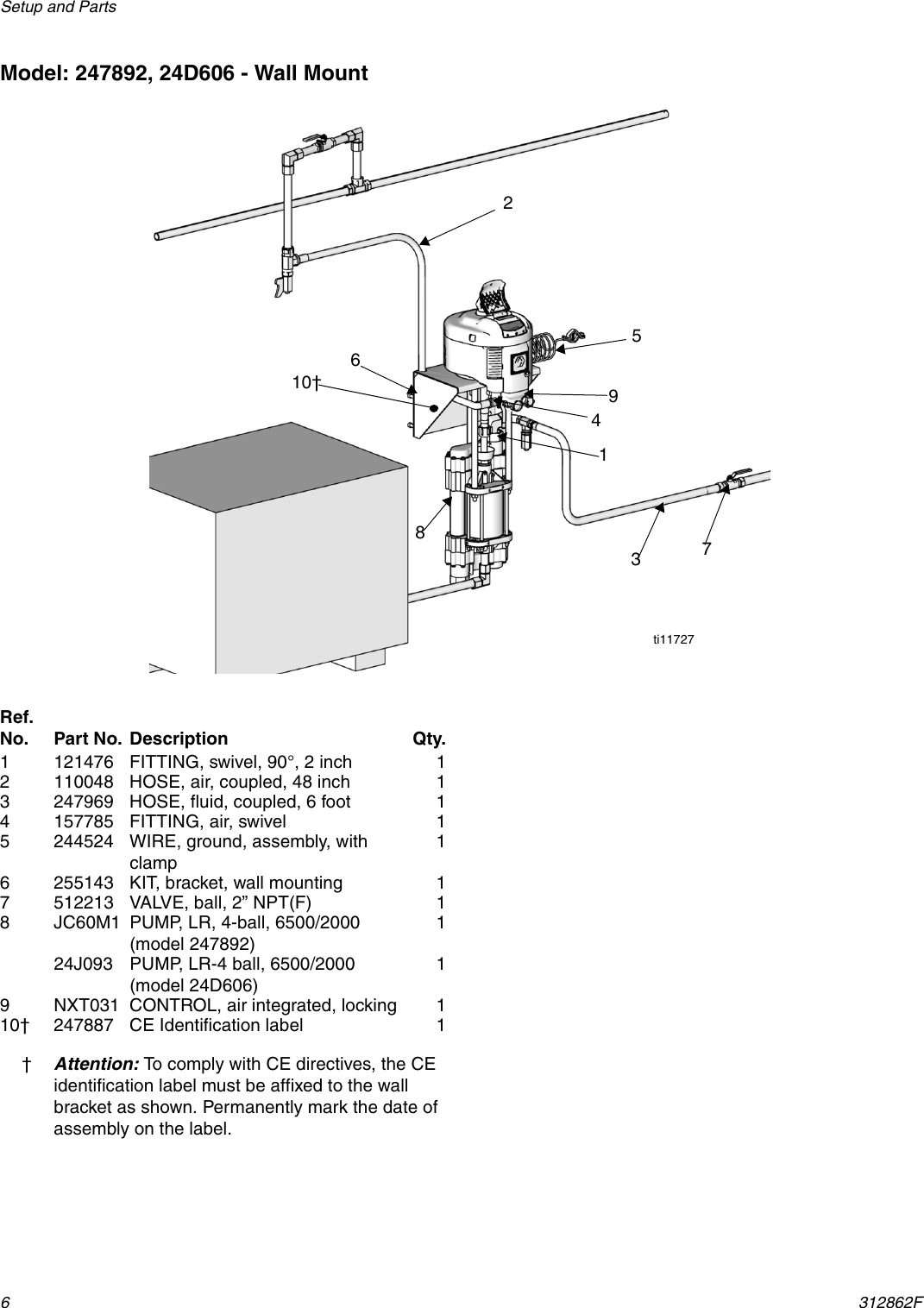 Setup and Parts

Model: 247892, 24D606 - Wall Mount

2
5
6
10†
9
4
1
8
3
7
ti11727

| Ref. No. | Part No. | Description | Qty. |
|---|---|---|---|
| 1 | 121476 | FITTING, swivel, 90°, 2 inch | 1 |
| 2 | 110048 | HOSE, air, coupled, 48 inch | 1 |
| 3 | 247969 | HOSE, fluid, coupled, 6 foot | 1 |
| 4 | 157785 | FITTING, air, swivel | 1 |
| 5 | 244524 | WIRE, ground, assembly, with clamp | 1 |
| 6 | 255143 | KIT, bracket, wall mounting | 1 |
| 7 | 512213 | VALVE, ball, 2” NPT(F) | 1 |
| 8 | JC60M1 | PUMP, LR, 4-ball, 6500/2000 (model 247892) | 1 |
| | 24J093 | PUMP, LR-4 ball, 6500/2000 (model 24D606) | 1 |
| 9 | NXT031 | CONTROL, air integrated, locking | 1 |
| 10† | 247887 | CE Identification label | 1 |

† Attention: To comply with CE directives, the CE identification label must be affixed to the wall bracket as shown. Permanently mark the date of assembly on the label.

6
312862F