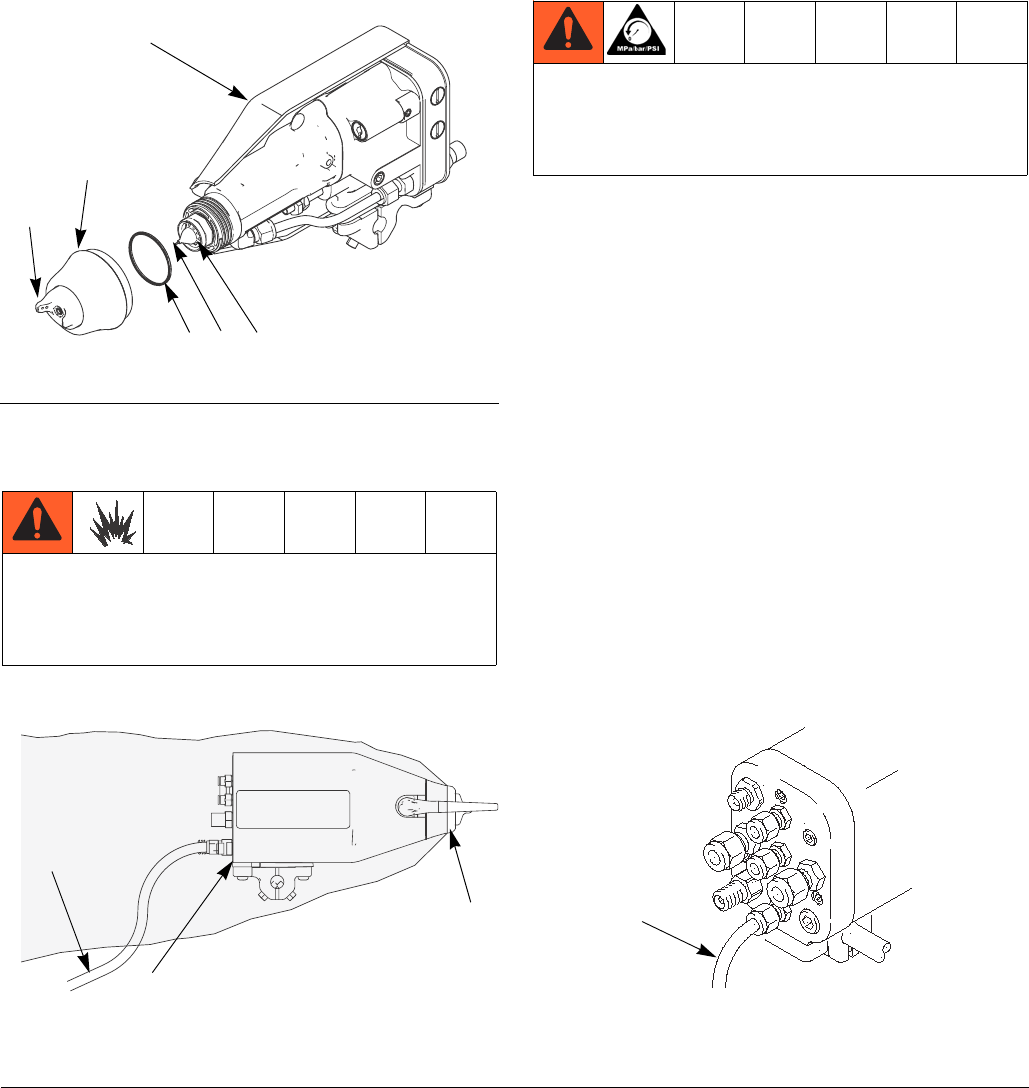 MPa/bar/PSI