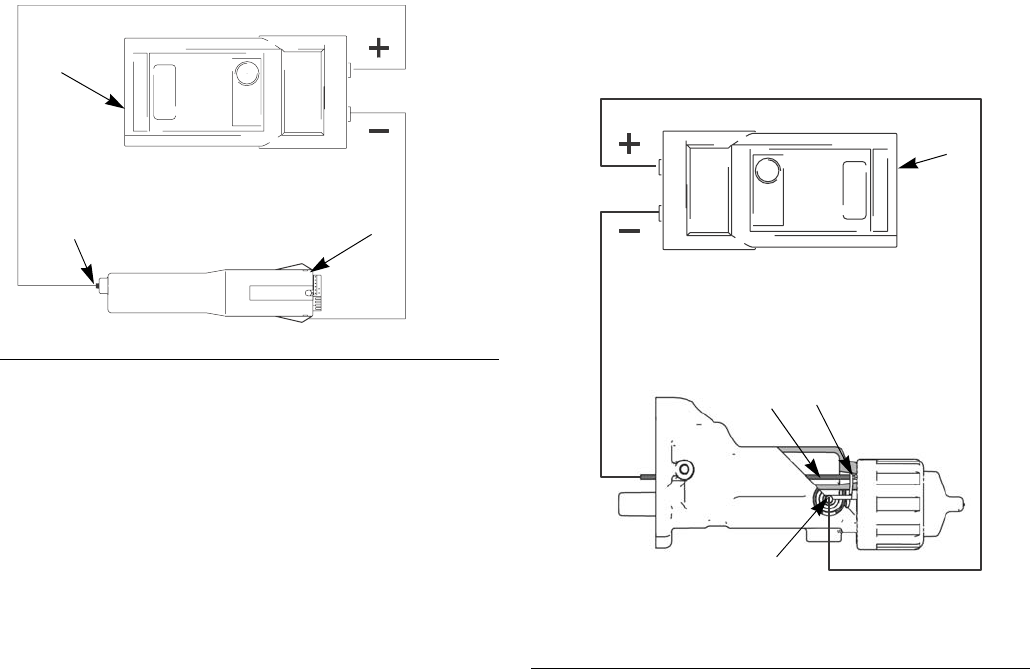 +
−
+
−