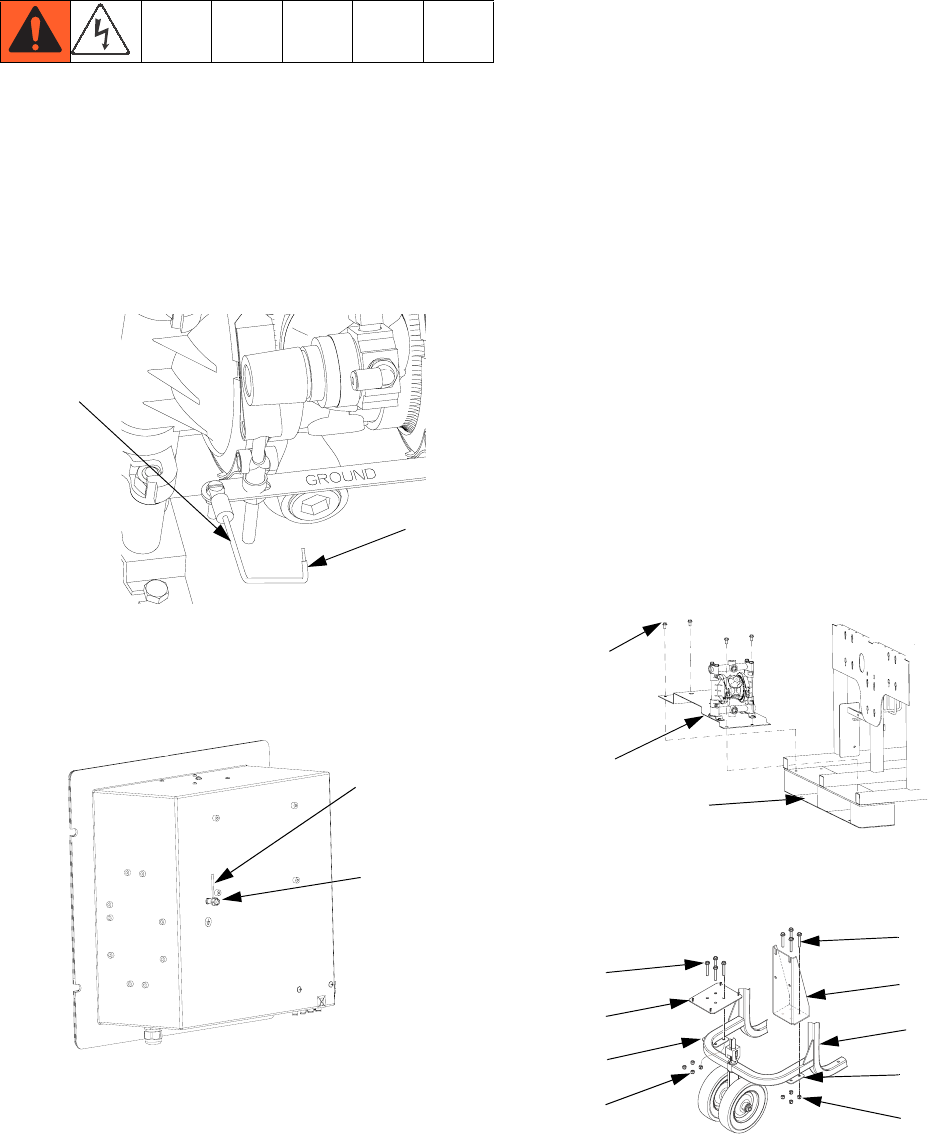 GROUND