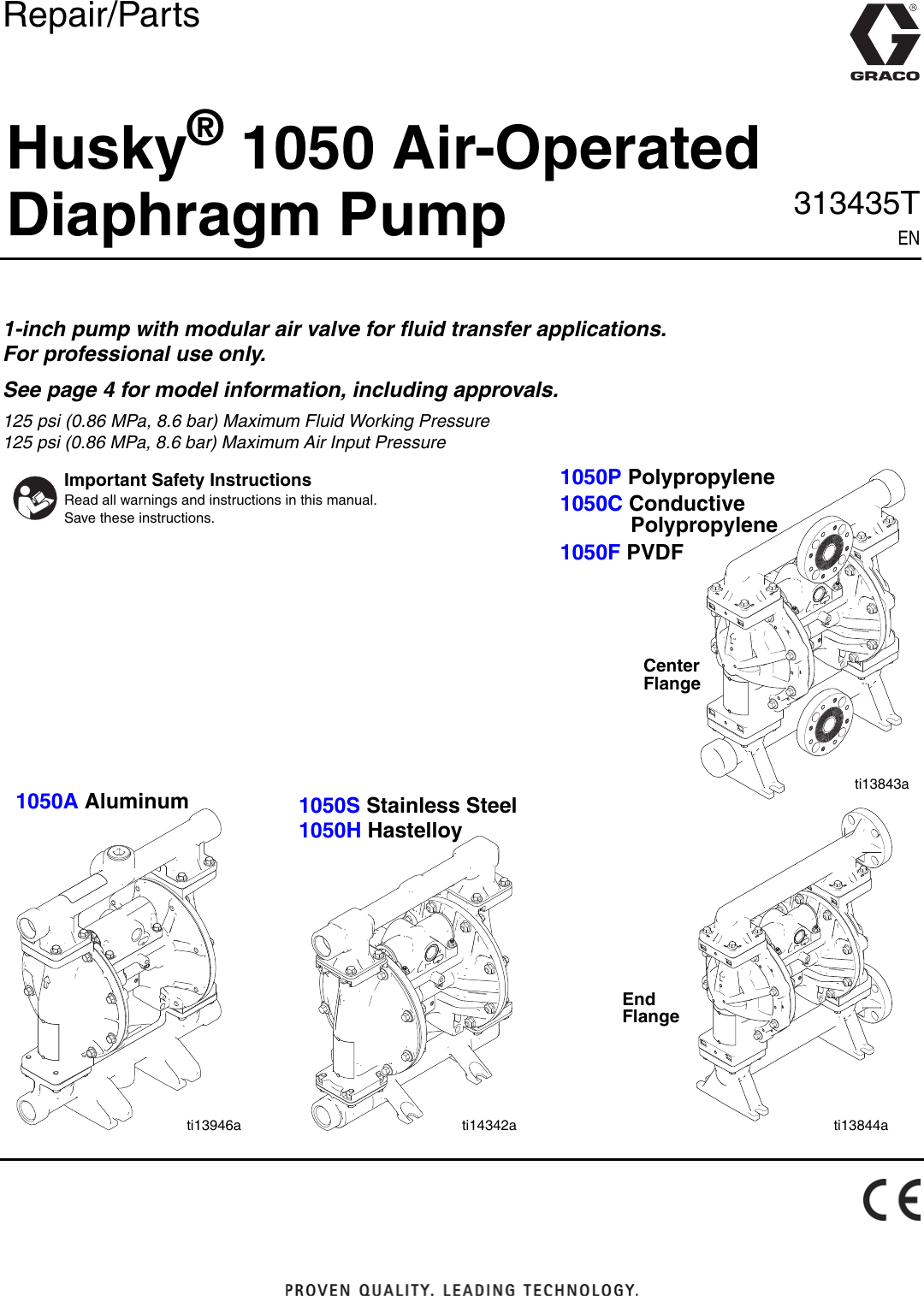 Repair/Parts

GRACO

Husky® 1050 Air-Operated Diaphragm Pump

313435T
EN

1-inch pump with modular air valve for fluid transfer applications.
For professional use only.

See page 4 for model information, including approvals.

125 psi (0.86 MPa, 8.6 bar) Maximum Fluid Working Pressure
125 psi (0.86 MPa, 8.6 bar) Maximum Air Input Pressure

Important Safety Instructions
Read all warnings and instructions in this manual. Save these instructions.

1050P Polypropylene
1050C Conductive Polypropylene
1050F PVDF

Center Flange

ti13843a

1050A Aluminum

ti13946a

1050S Stainless Steel
1050H Hastelloy

ti14342a

End Flange

ti13844a

CE

PROVEN QUALITY. LEADING TECHNOLOGY.