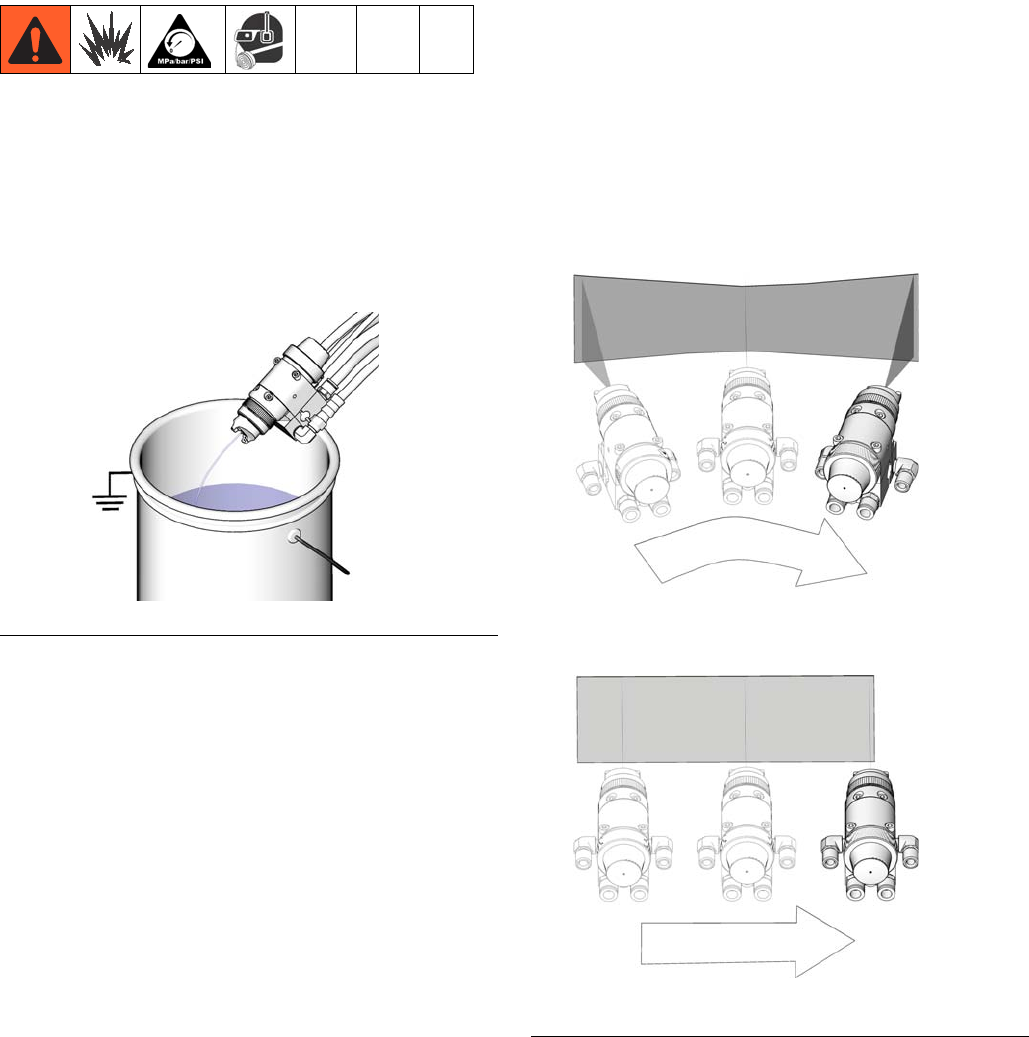 MPa/bar/PSI