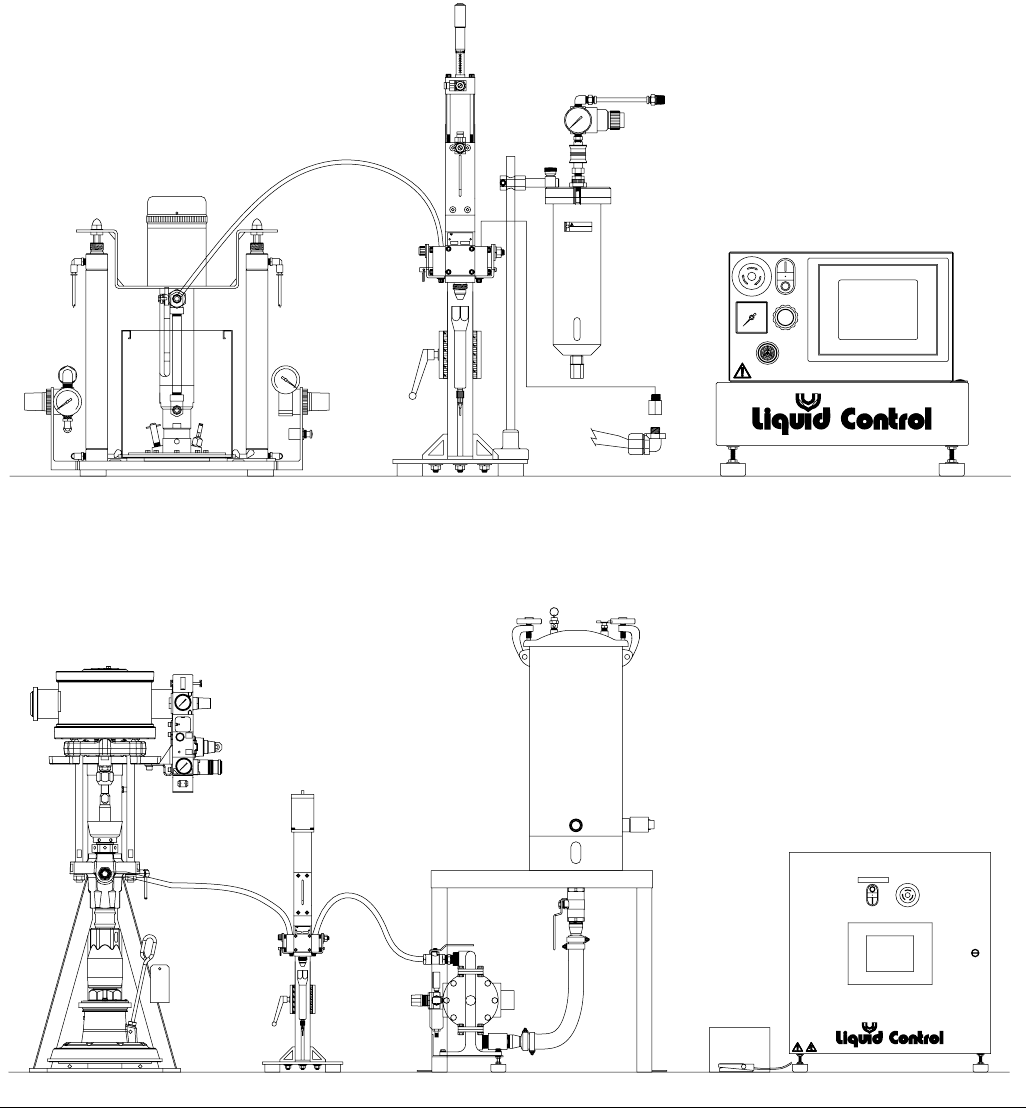 Liquid Control

Liquid Control