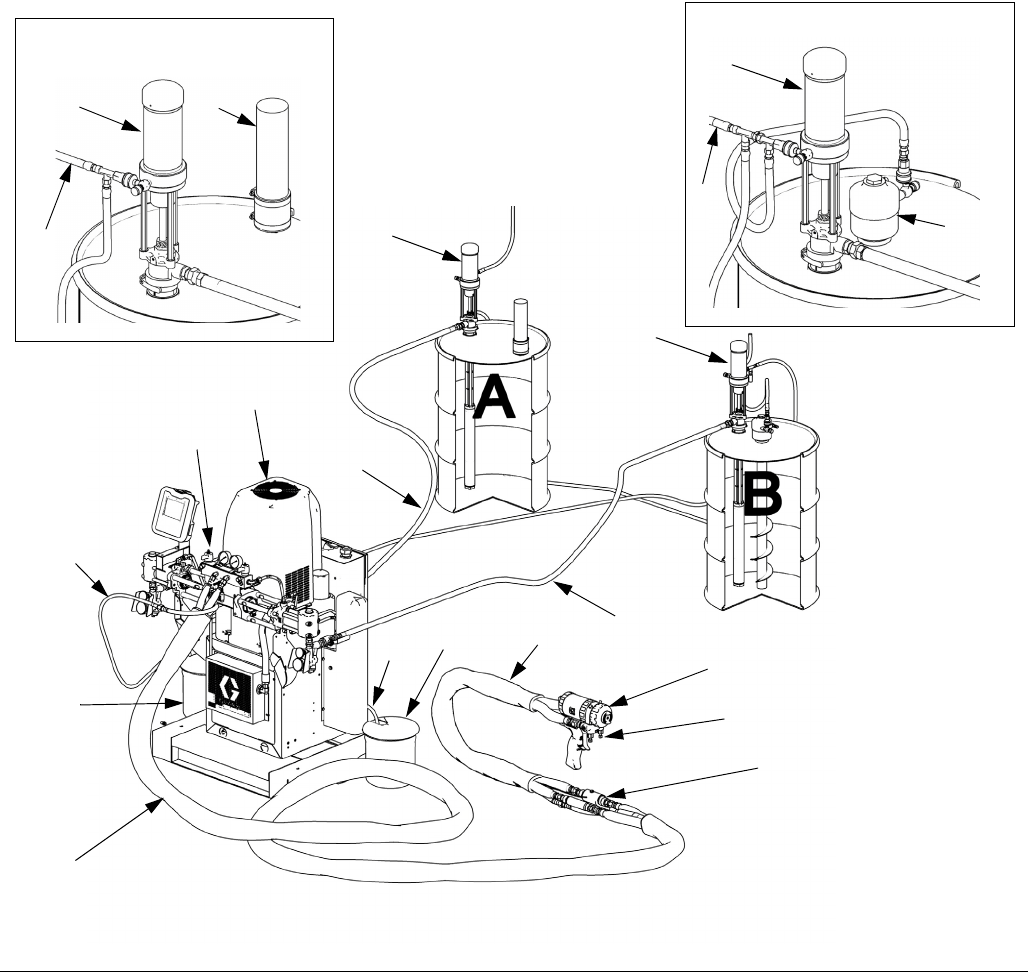 A

B