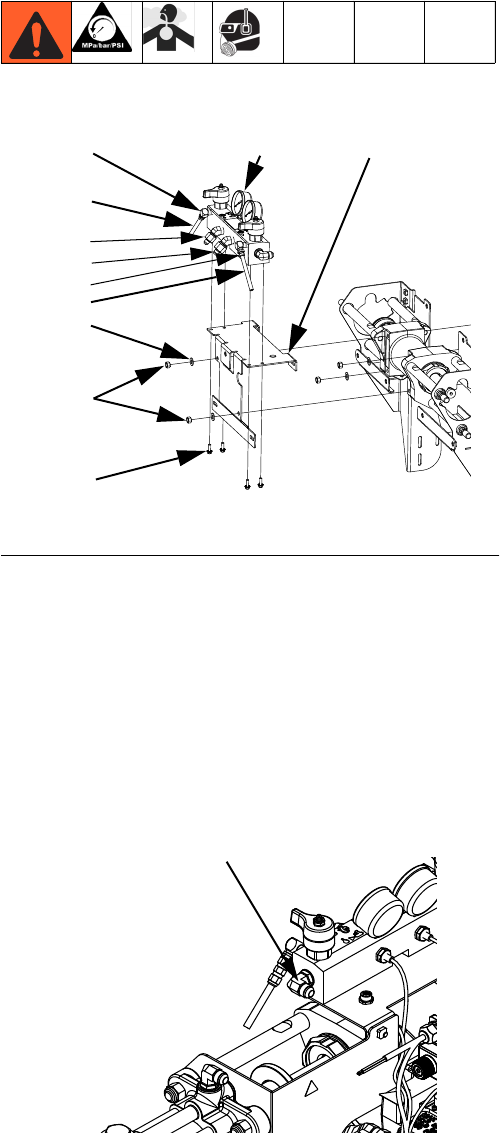 MPa/bar/PSI