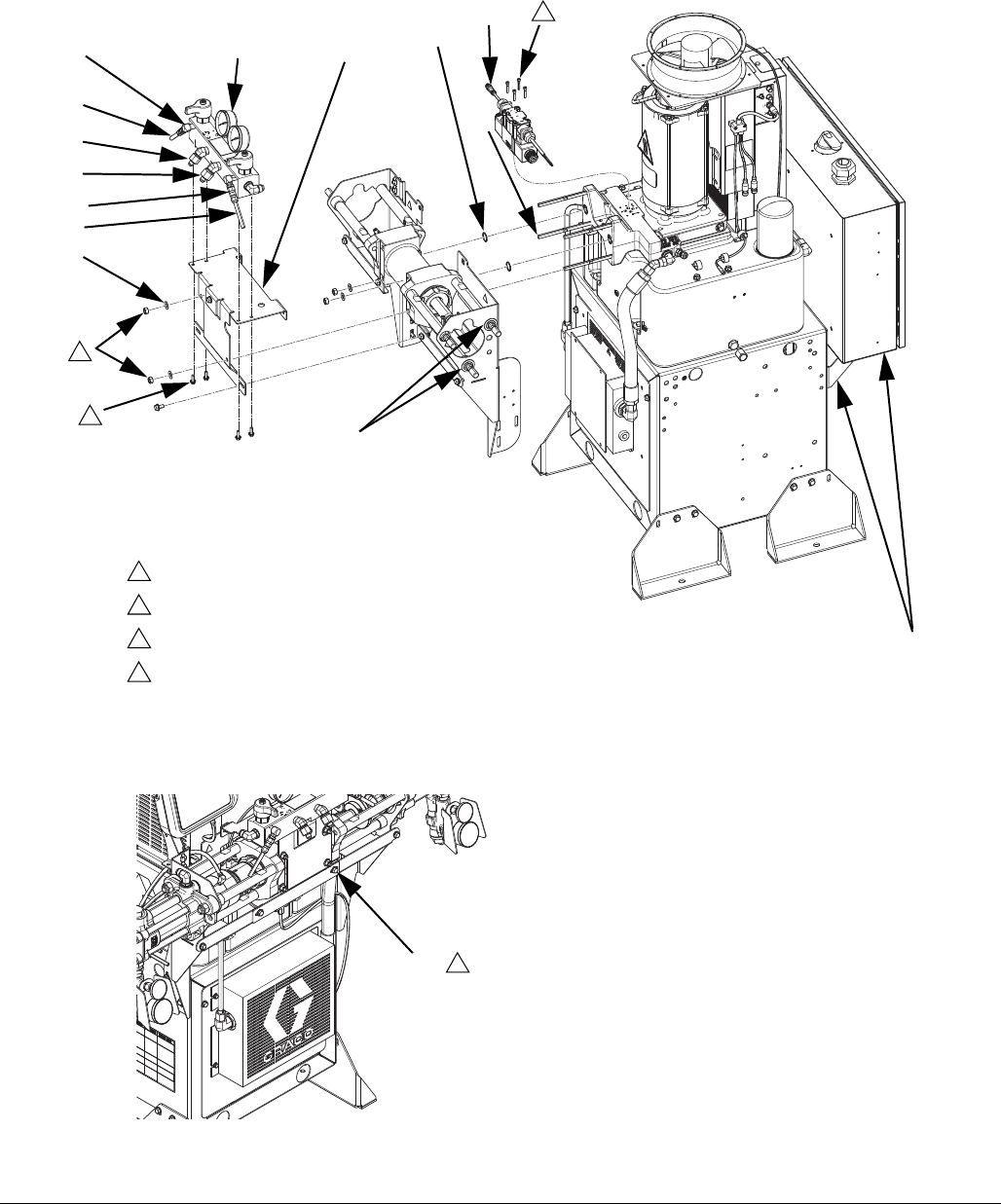 GRACO