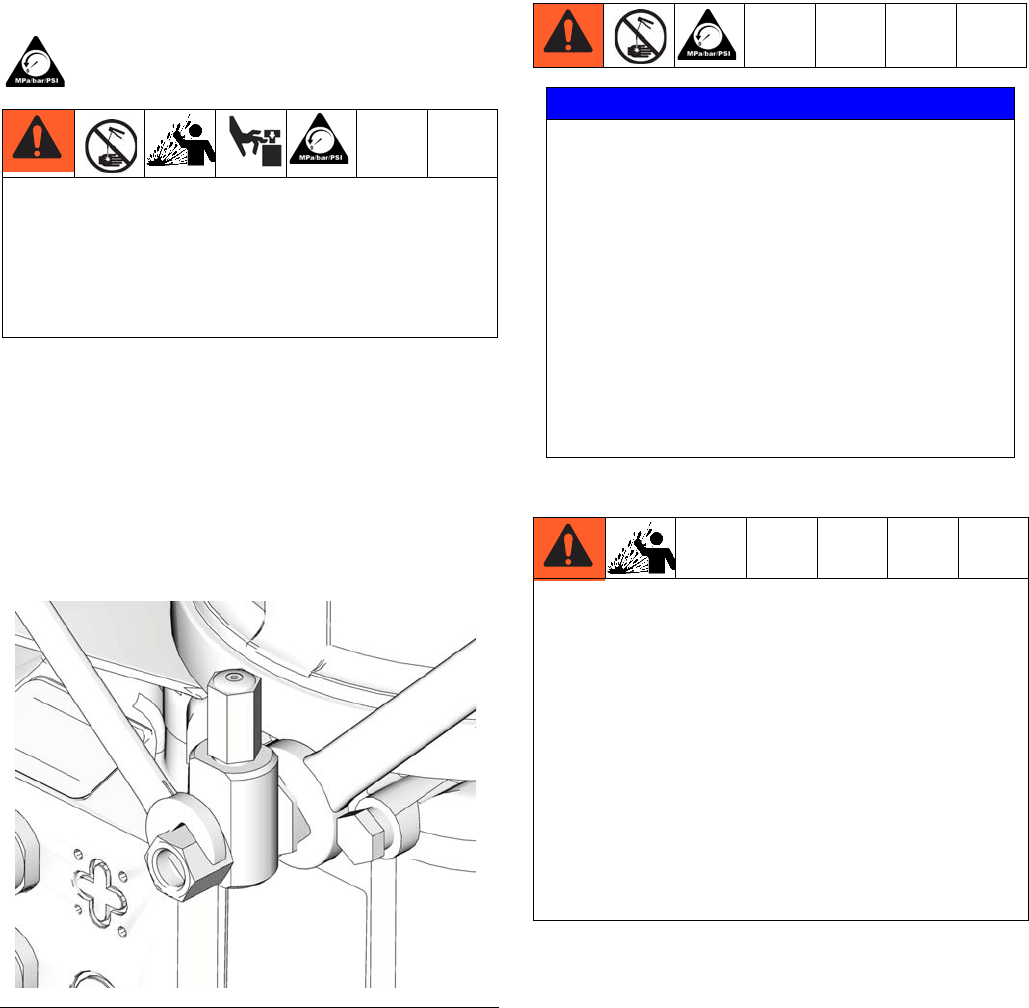 MPa/bar/PSI

MPa/bar/PSI

MPa/bar/PSI