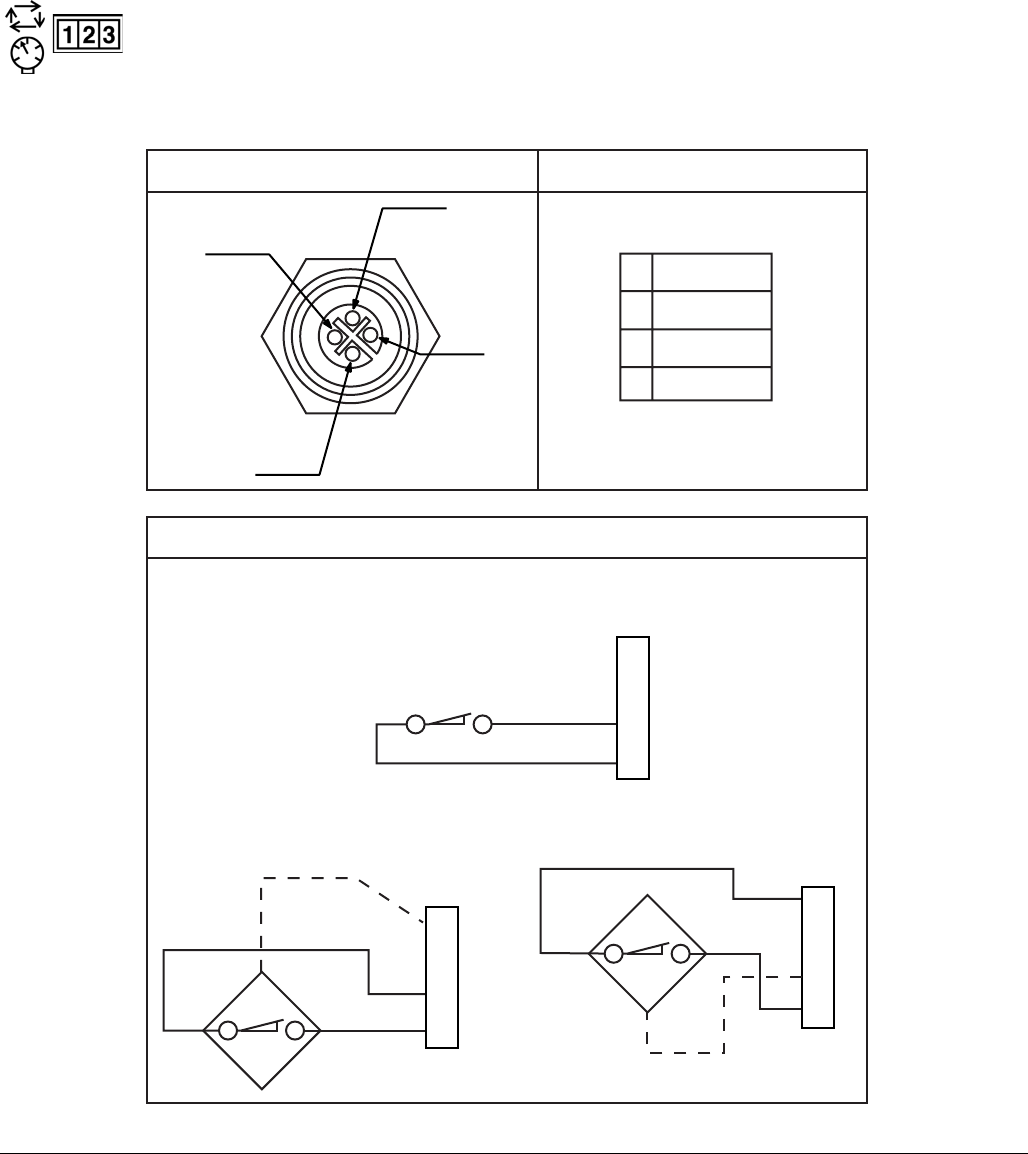 123