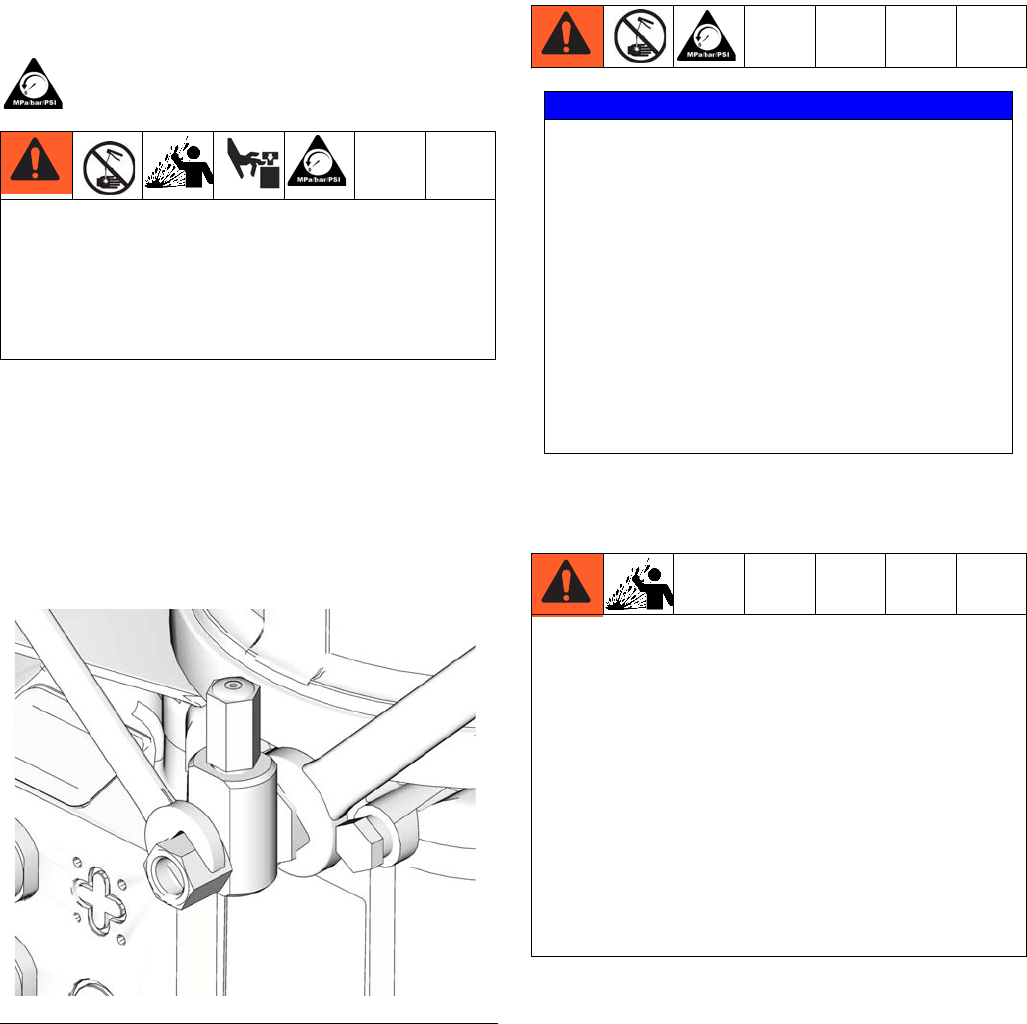 MPa/bar/PSI

MPa/bar/PSI

MPa/bar/PSI