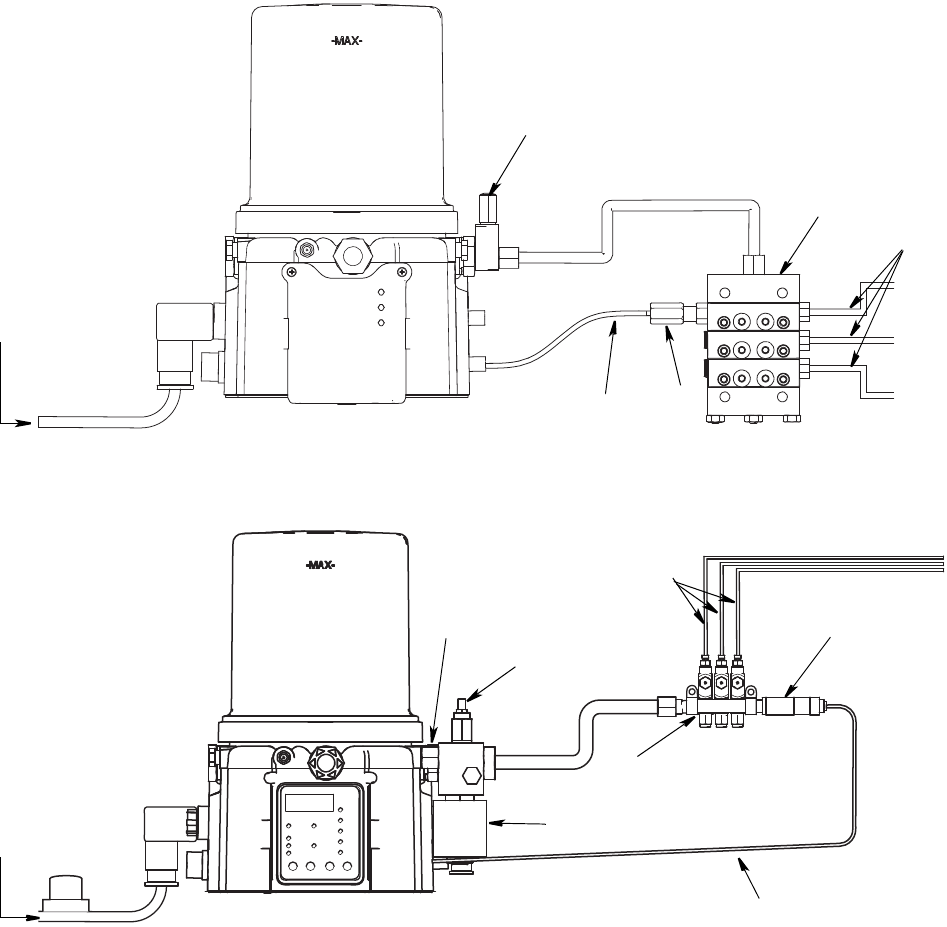 -MAX-

-MAX-