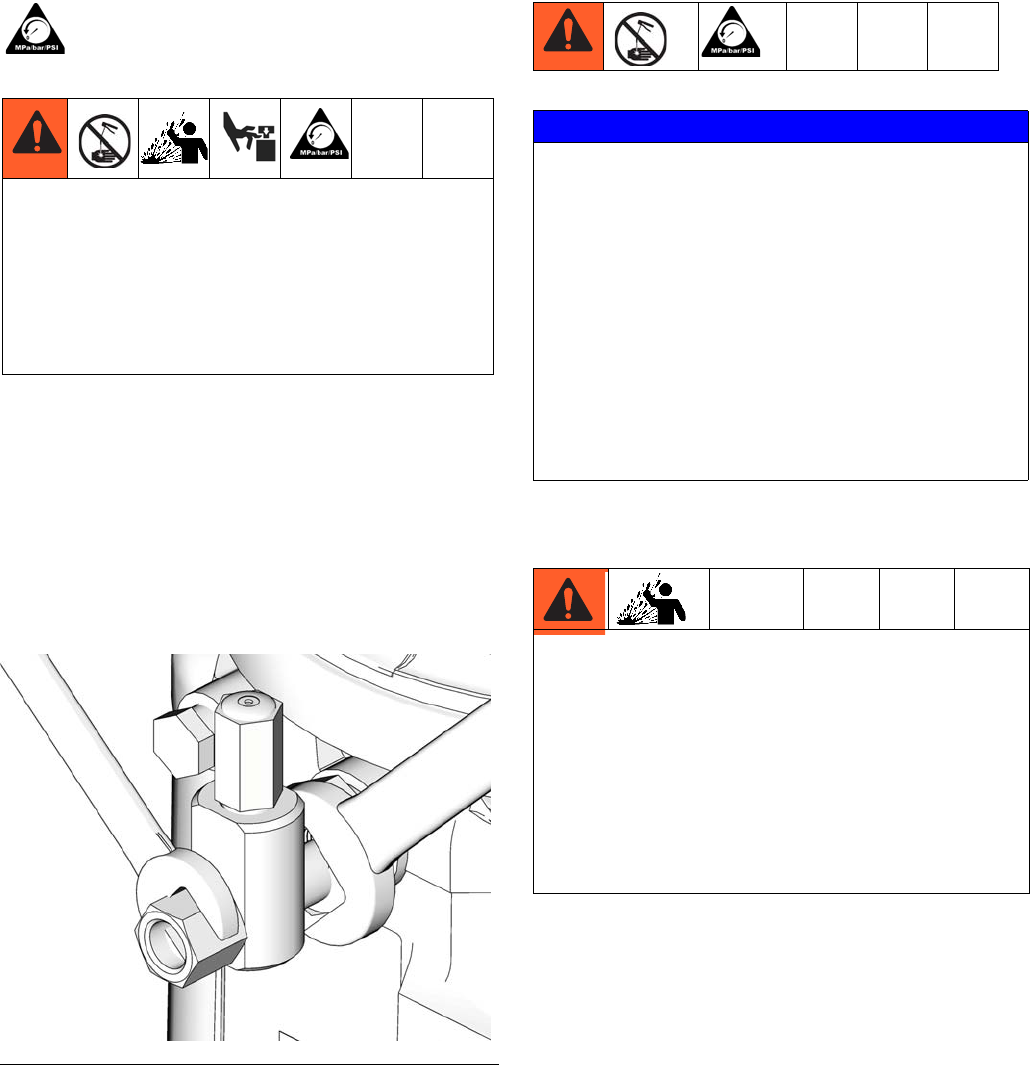 MPa/bar/PSI

MPa/bar/PSI

MPa/bar/PSI