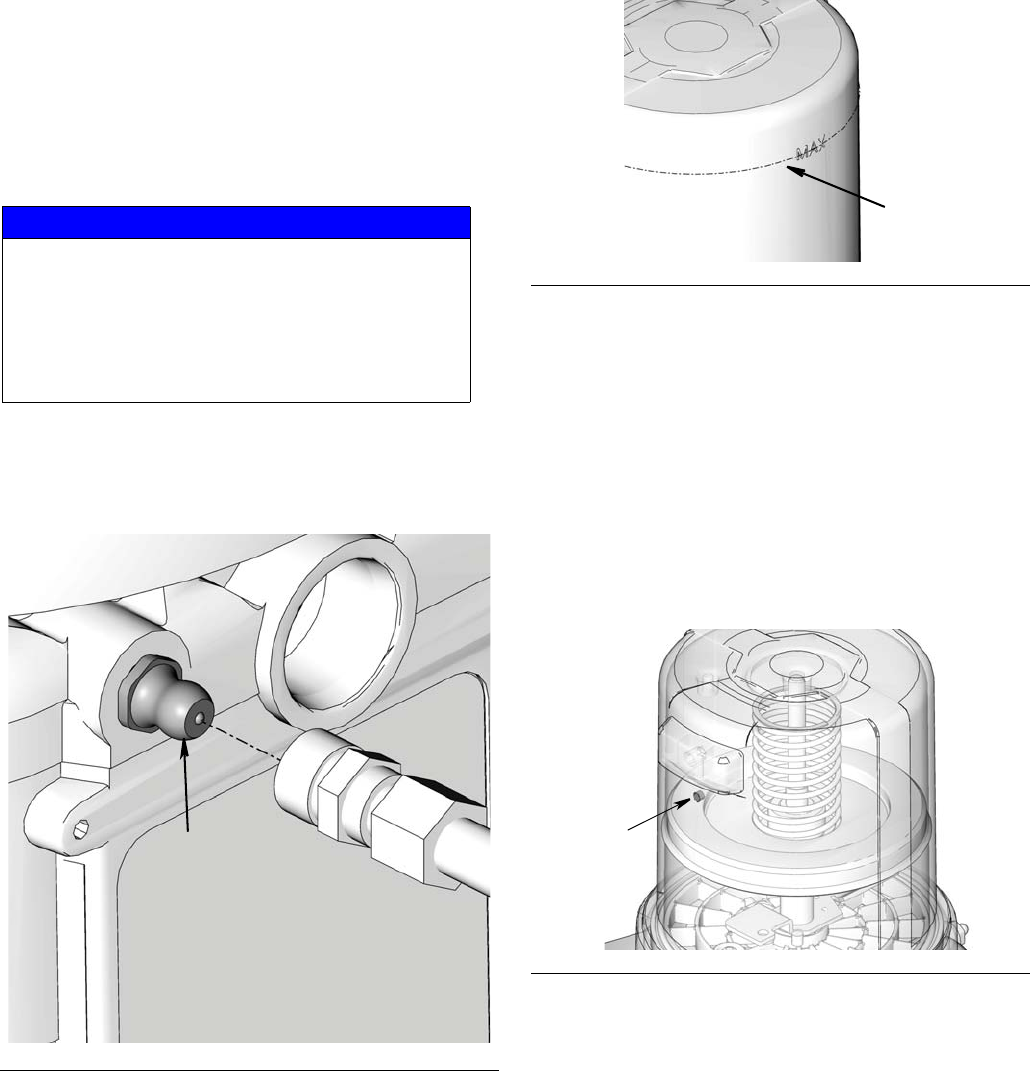 MAX