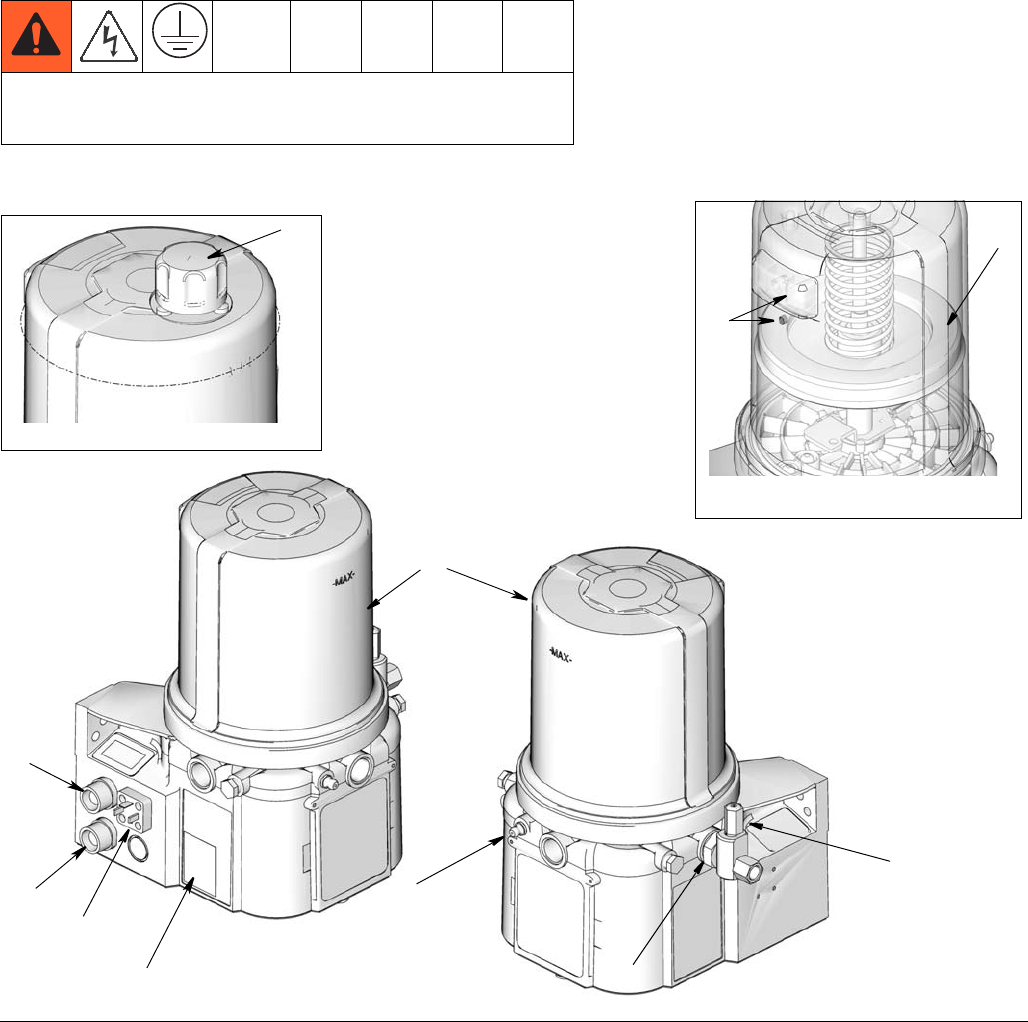 -MAX-

-MAX-