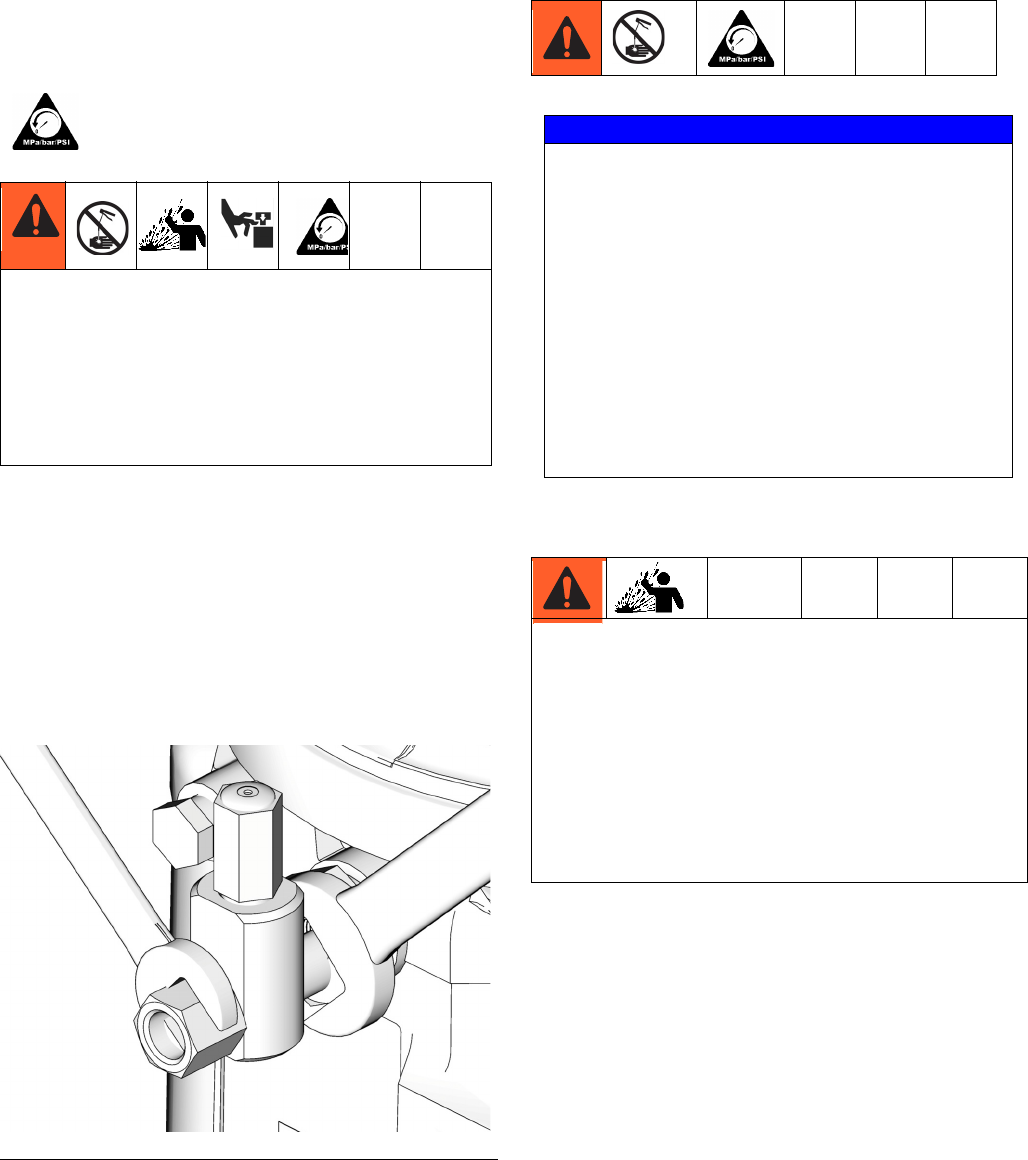 MPa/bar/PSI

MPa/bar/PSI

MPa/bar/PSI