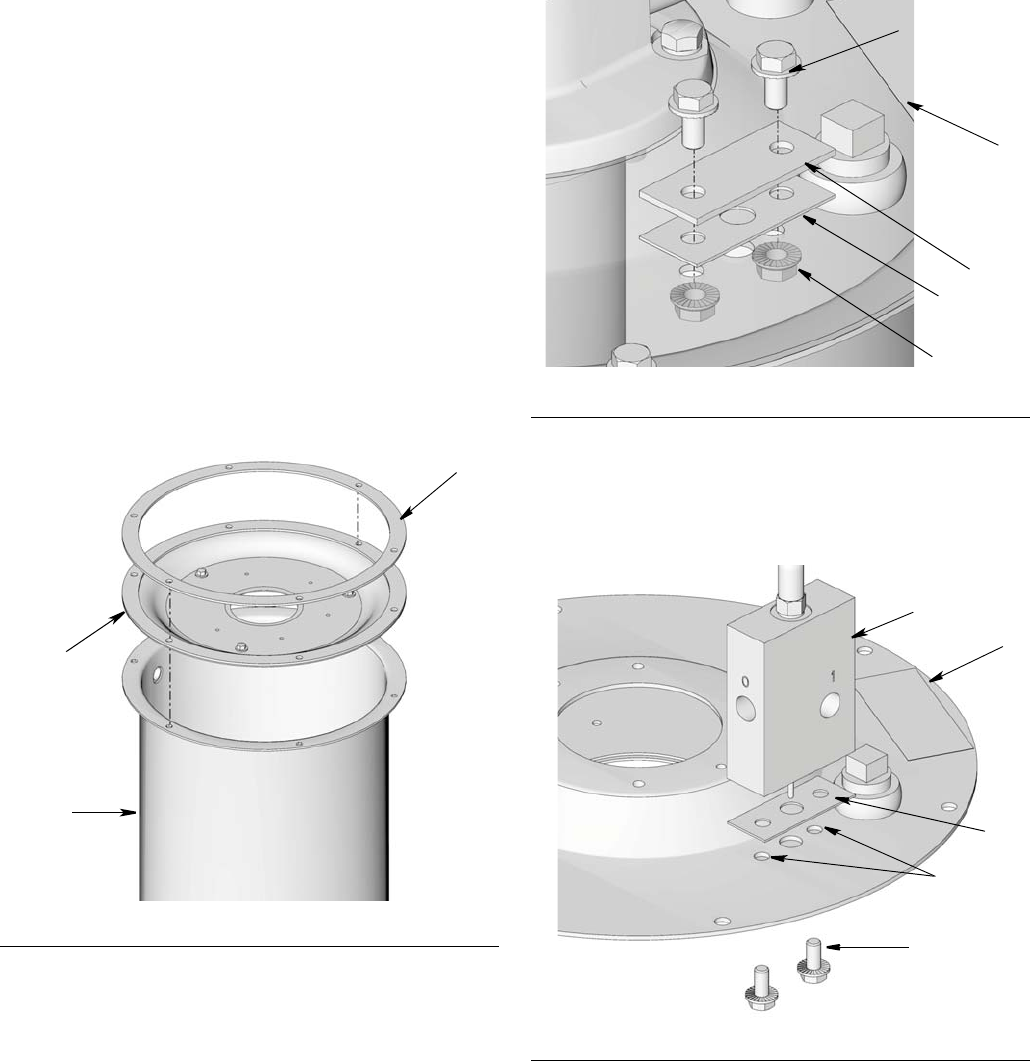 0

1