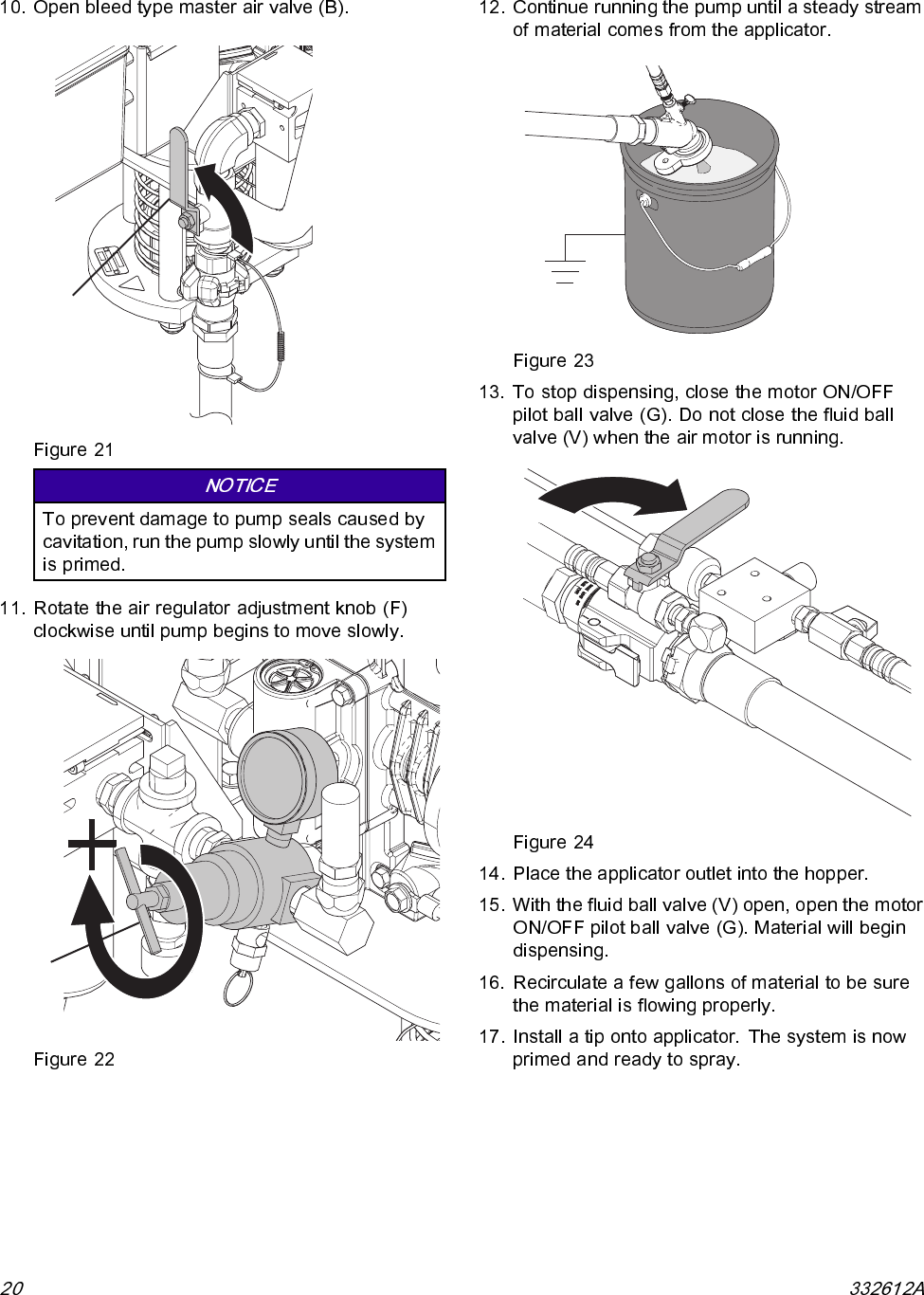 10. Open bleed type master air valve (B).

Figure 21

NOTICE

To prevent damage to pump seals caused by cavitation, run the pump slowly until the system is primed.

11. Rotate the air regulator adjustment knob (F) clockwise until pump begins to move slowly.

Figure 22

12. Continue running the pump until a steady stream of material comes from the applicator.

Figure 23

13. To stop dispensing, close the motor ON/OFF pilot ball valve (G). Do not close the fluid ball valve (V) when the air motor is running.

Figure 24

14. Place the applicator outlet into the hopper.

15. With the fluid ball valve (V) open, open the motor ON/OFF pilot ball valve (G). Material will begin dispensing.

16. Recirculate a few gallons of material to be sure the material is flowing properly.

17. Install a tip onto applicator. The system is now primed and ready to spray.

20

332612A