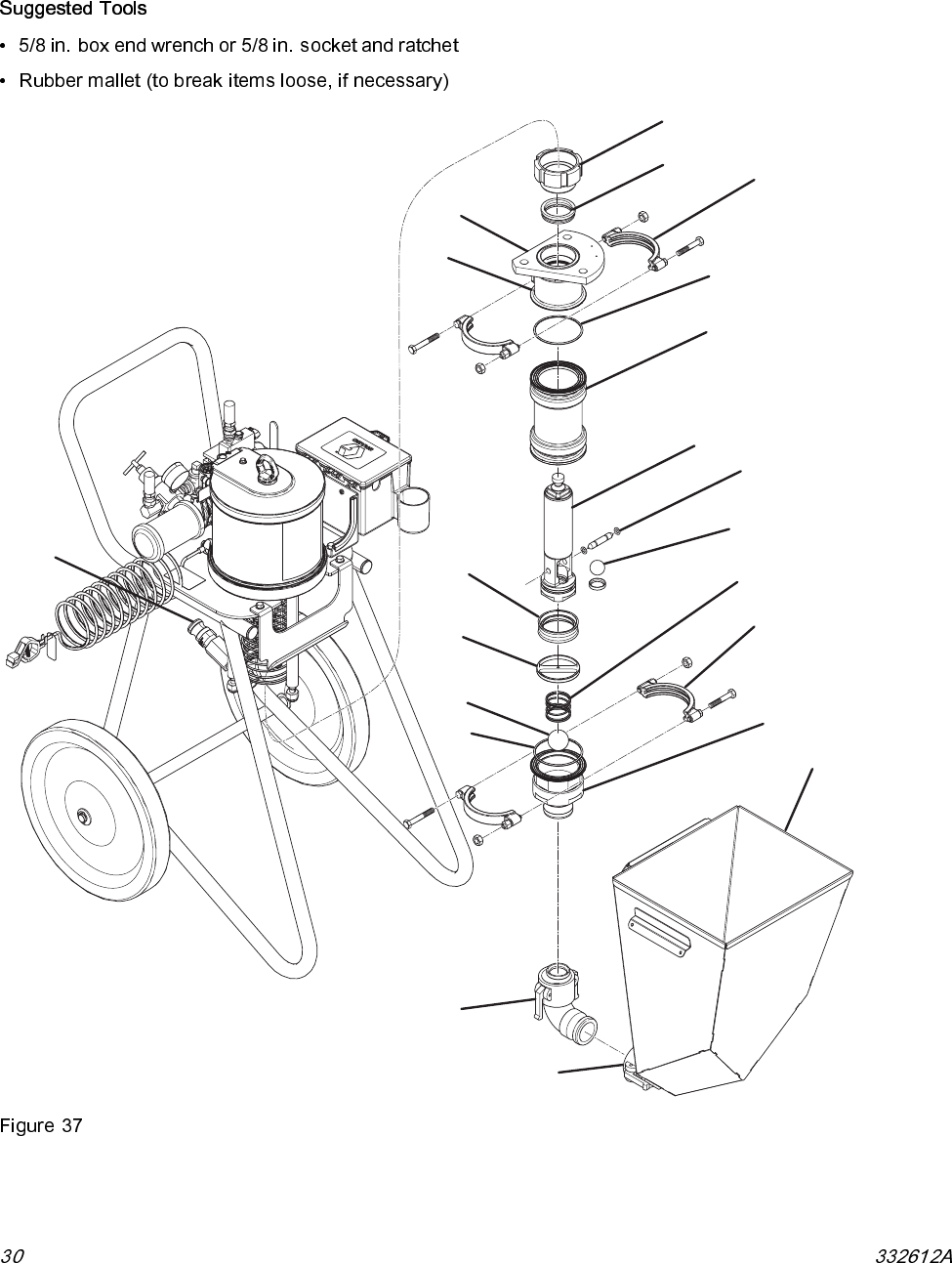 Suggested Tools

• 5/8 in. box end wrench or 5/8 in. socket and ratchet
• Rubber mallet (to break items loose, if necessary)

Figure 37

30

332612A