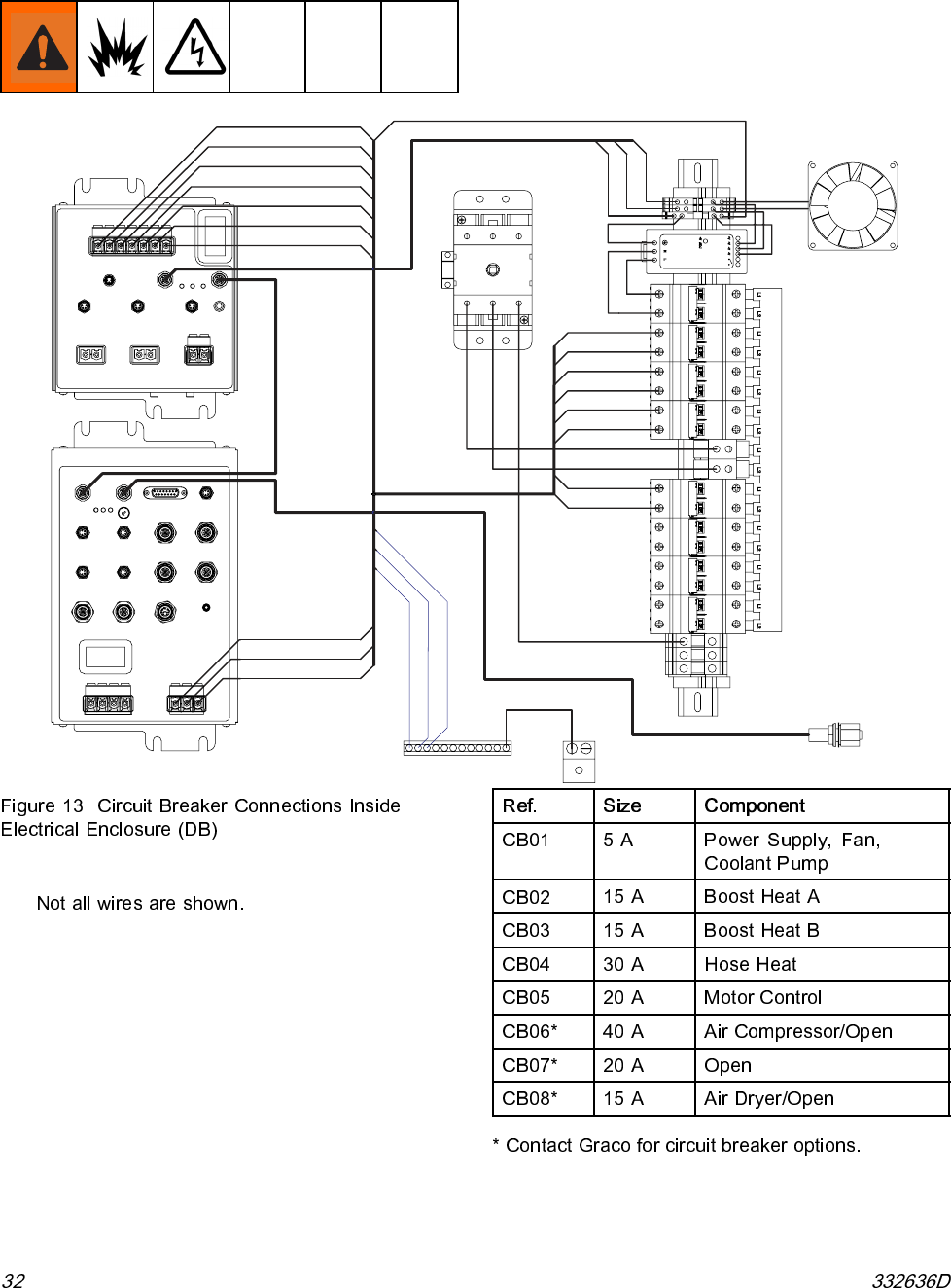 Figure 13 Circuit Breaker Connections Inside Electrical Enclosure (DB)

Not all wires are shown.

| Ref. | Size | Component |
|---|---|---|
| CB01 | 5 A | Power Supply, Fan, Coolant Pump |
| CB02 | 15 A | Boost Heat A |
| CB03 | 15 A | Boost Heat B |
| CB04 | 30 A | Hose Heat |
| CB05 | 20 A | Motor Control |
| CB06* | 40 A | Air Compressor/Open |
| CB07* | 20 A | Open |
| CB08* | 15 A | Air Dryer/Open |

* Contact Graco for circuit breaker options.

32

332636D