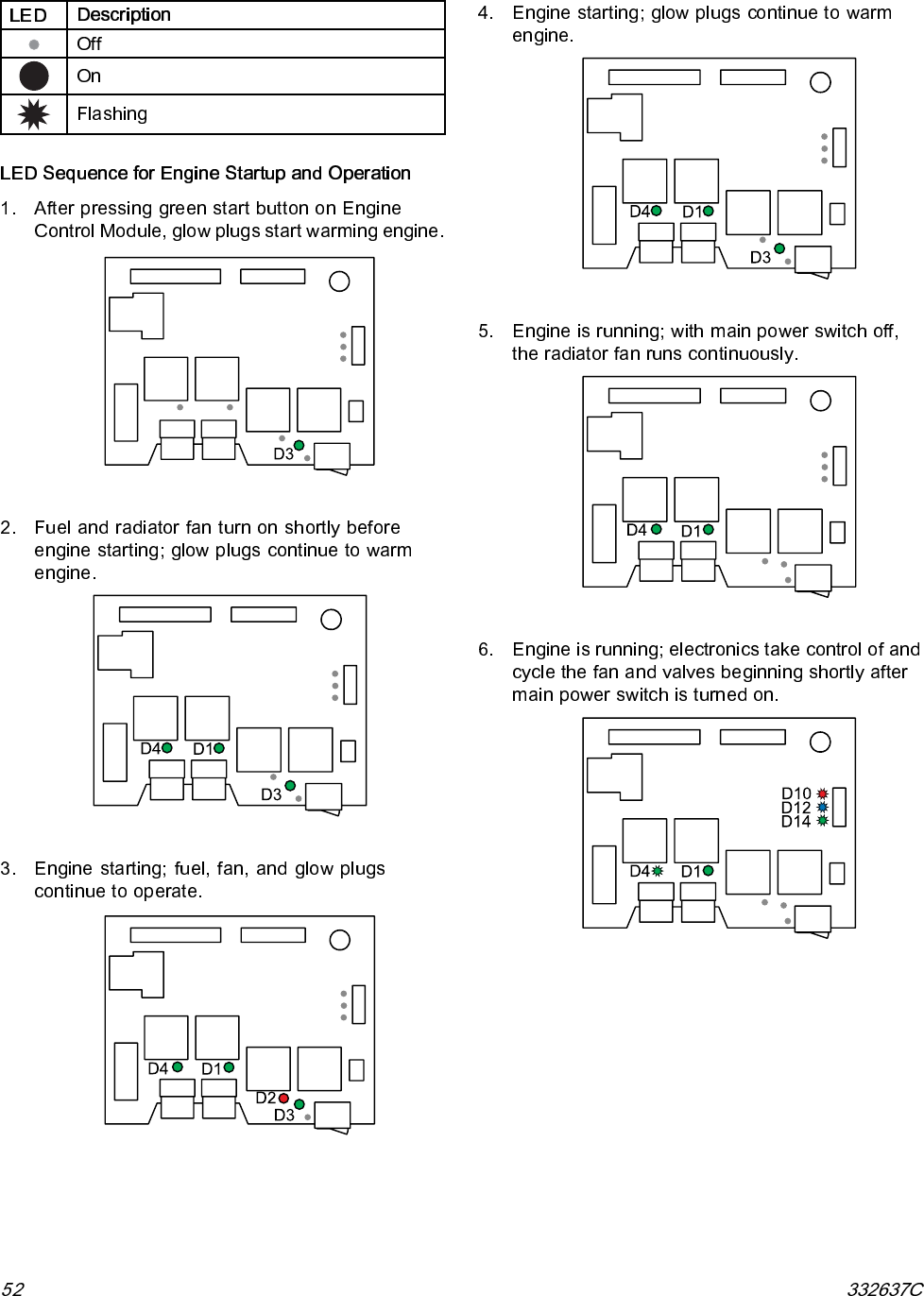 | LED | Description |
|---|---|
|  | Off |
|  | On |
|  | Flashing |

LED Sequence for Engine Startup and Operation

1. After pressing green start button on Engine Control Module, glow plugs start warming engine.

D3

2. Fuel and radiator fan turn on shortly before engine starting; glow plugs continue to warm engine.

D4 D1 D3

3. Engine starting; fuel, fan, and glow plugs continue to operate.

D4 D1 D2 D3

4. Engine starting; glow plugs continue to warm engine.

D4 D1 D3

5. Engine is running; with main power switch off, the radiator fan runs continuously.

D4 D1

6. Engine is running; electronics take control of and cycle the fan and valves beginning shortly after main power switch is turned on.

D10 D12 D14 D4 D1

52

332637C