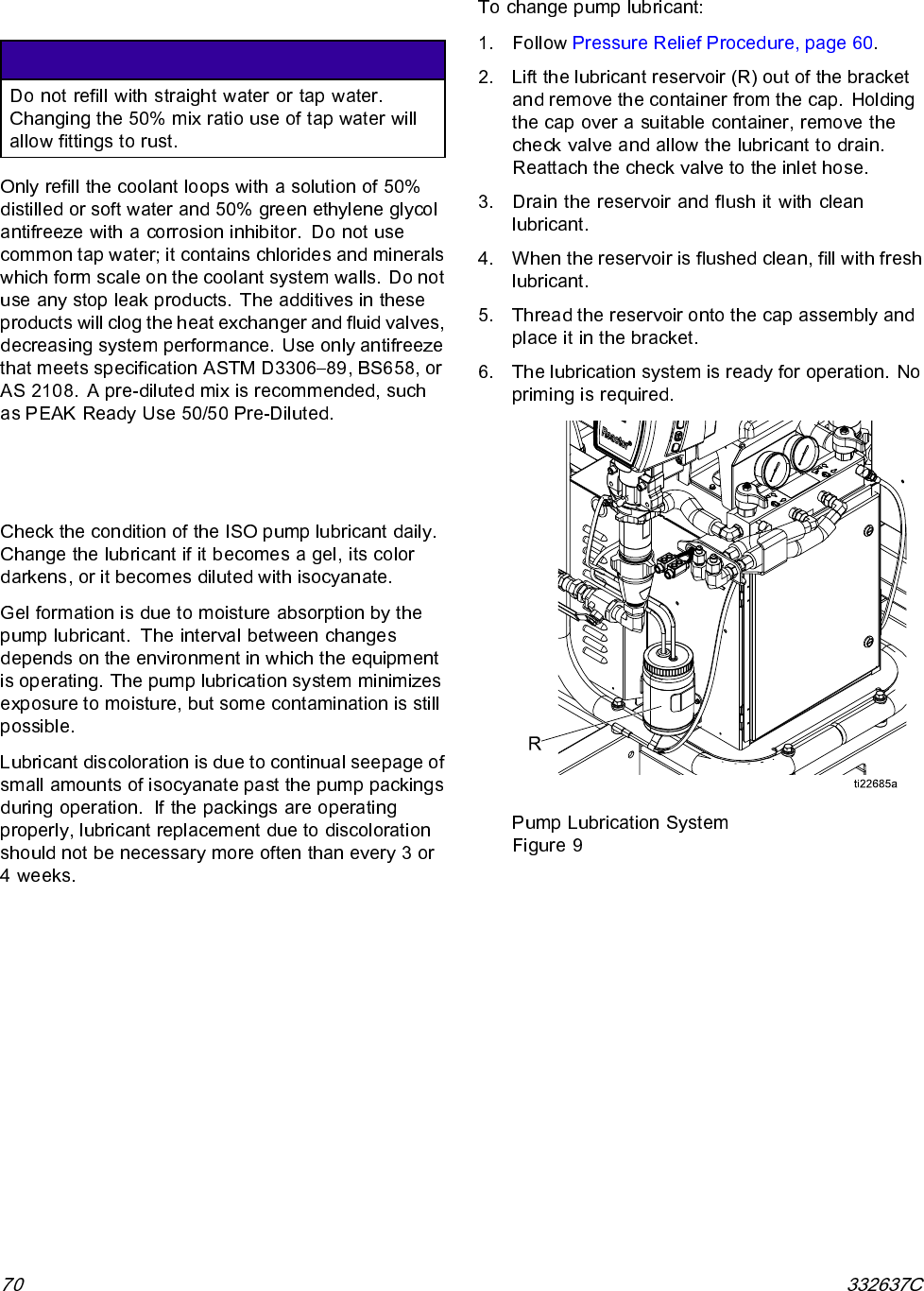 Do not refill with straight water or tap water. Changing the 50% mix ratio use of tap water will allow fittings to rust.

Only refill the coolant loops with a solution of 50% distilled or soft water and 50% green ethylene glycol antifreeze with a corrosion inhibitor. Do not use common tap water; it contains chlorides and minerals which form scale on the coolant system walls. Do not use any stop leak products. The additives in these products will clog the heat exchanger and fluid valves, decreasing system performance. Use only antifreeze that meets specification ASTM D3306–89, BS658, or AS 2108. A pre-diluted mix is recommended, such as PEAK Ready Use 50/50 Pre-Diluted.

Check the condition of the ISO pump lubricant daily. Change the lubricant if it becomes a gel, its color darkens, or it becomes diluted with isocyanate.

Gel formation is due to moisture absorption by the pump lubricant. The interval between changes depends on the environment in which the equipment is operating. The pump lubrication system minimizes exposure to moisture, but some contamination is still possible.

Lubricant discoloration is due to continual seepage of small amounts of isocyanate past the pump packings during operation. If the packings are operating properly, lubricant replacement due to discoloration should not be necessary more often than every 3 or 4 weeks.

To change pump lubricant:

1. Follow Pressure Relief Procedure, page 60.

2. Lift the lubricant reservoir (R) out of the bracket and remove the container from the cap. Holding the cap over a suitable container, remove the check valve and allow the lubricant to drain. Reattach the check valve to the inlet hose.

3. Drain the reservoir and flush it with clean lubricant.

4. When the reservoir is flushed clean, fill with fresh lubricant.

5. Thread the reservoir onto the cap assembly and place it in the bracket.

6. The lubrication system is ready for operation. No priming is required.

R

ti22685a

Pump Lubrication System
Figure 9

70

332637C