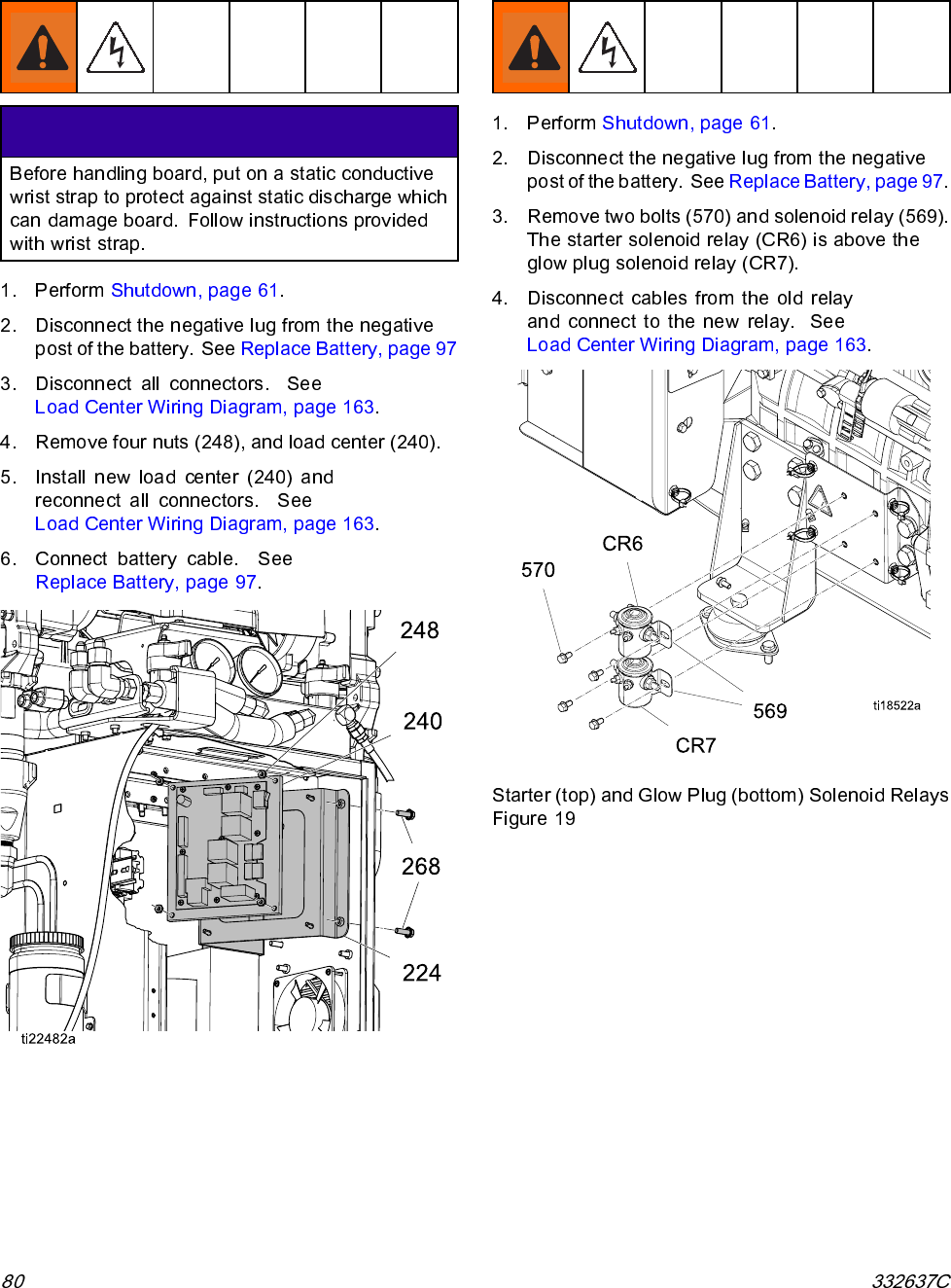 Before handling board, put on a static conductive wrist strap to protect against static discharge which can damage board. Follow instructions provided with wrist strap.

1. Perform Shutdown, page 61.

2. Disconnect the negative lug from the negative post of the battery. See Replace Battery, page 97

3. Disconnect all connectors. See Load Center Wiring Diagram, page 163.

4. Remove four nuts (248), and load center (240).

5. Install new load center (240) and reconnect all connectors. See Load Center Wiring Diagram, page 163.

6. Connect battery cable. See Replace Battery, page 97.

248

240

268

224

ti22482a

1. Perform Shutdown, page 61.

2. Disconnect the negative lug from the negative post of the battery. See Replace Battery, page 97.

3. Remove two bolts (570) and solenoid relay (569). The starter solenoid relay (CR6) is above the glow plug solenoid relay (CR7).

4. Disconnect cables from the old relay and connect to the new relay. See Load Center Wiring Diagram, page 163.

CR6

570

569

ti18522a

CR7

Starter (top) and Glow Plug (bottom) Solenoid Relays
Figure 19

80

332637C