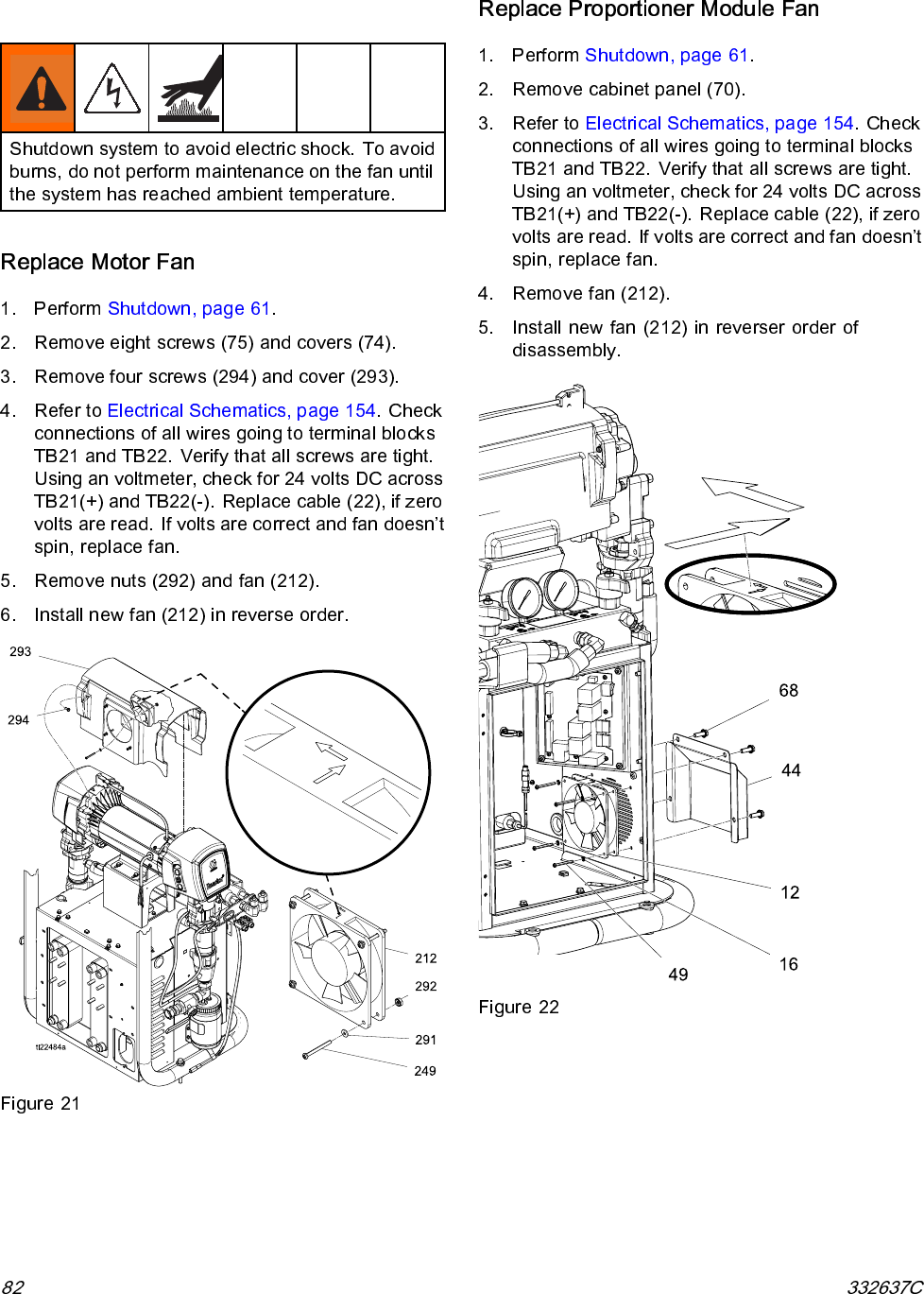 Shutdown system to avoid electric shock. To avoid burns, do not perform maintenance on the fan until the system has reached ambient temperature.

Replace Motor Fan

1. Perform Shutdown, page 61.

2. Remove eight screws (75) and covers (74).

3. Remove four screws (294) and cover (293).

4. Refer to Electrical Schematics, page 154. Check connections of all wires going to terminal blocks TB21 and TB22. Verify that all screws are tight. Using an voltmeter, check for 24 volts DC across TB21(+) and TB22(-). Replace cable (22), if zero volts are read. If volts are correct and fan doesn't spin, replace fan.

5. Remove nuts (292) and fan (212).

6. Install new fan (212) in reverse order.

293
294
212
292
291
249
ti22484a

Figure 21

Replace Proportioner Module Fan

1. Perform Shutdown, page 61.

2. Remove cabinet panel (70).

3. Refer to Electrical Schematics, page 154. Check connections of all wires going to terminal blocks TB21 and TB22. Verify that all screws are tight. Using an voltmeter, check for 24 volts DC across TB21(+) and TB22(-). Replace cable (22), if zero volts are read. If volts are correct and fan doesn't spin, replace fan.

4. Remove fan (212).

5. Install new fan (212) in reverser order of disassembly.

68
44
12
16
49

Figure 22

82

332637C