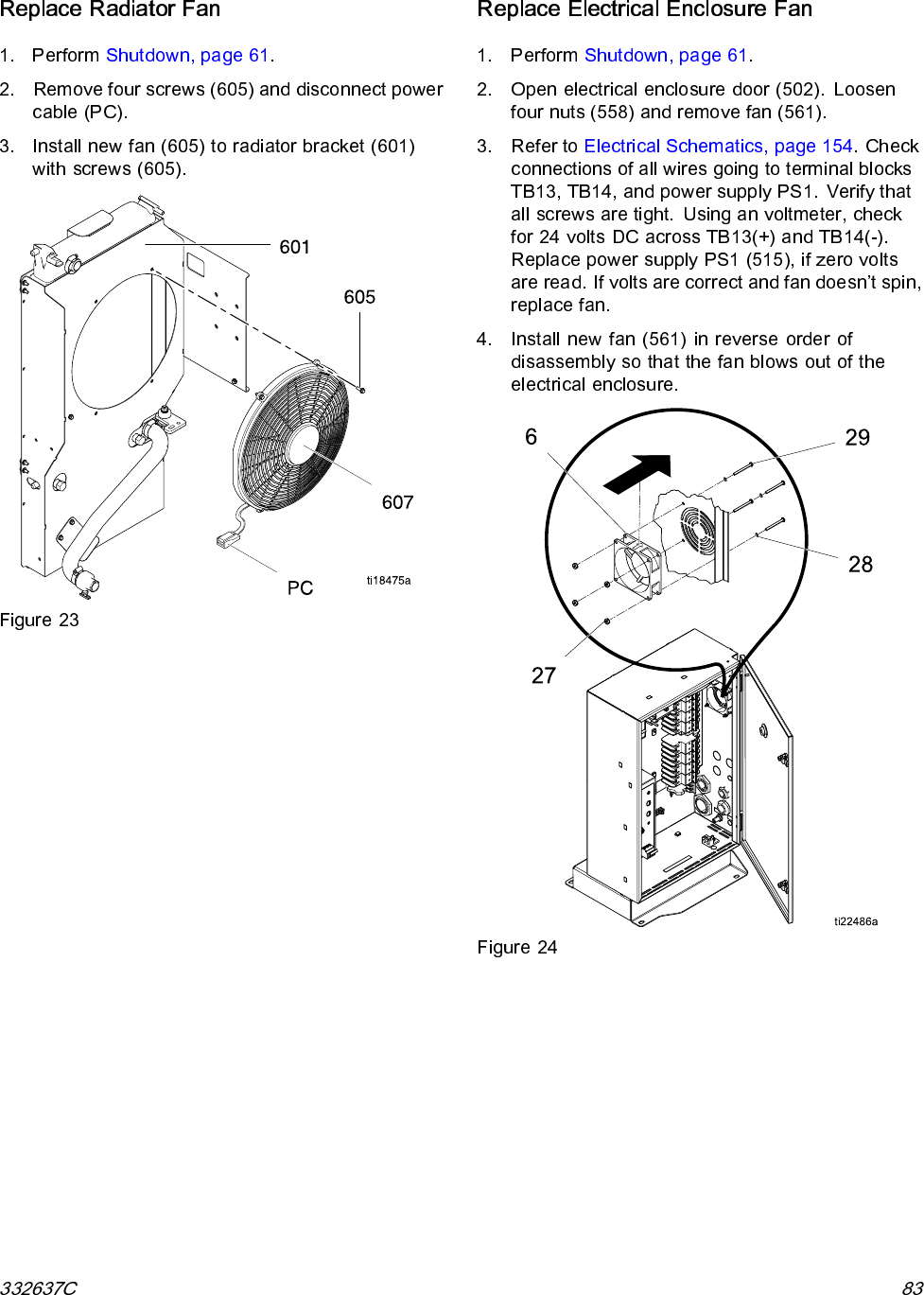 Replace Radiator Fan

1. Perform Shutdown, page 61.

2. Remove four screws (605) and disconnect power cable (PC).

3. Install new fan (605) to radiator bracket (601) with screws (605).

601

605

607

PC

ti18475a

Figure 23

Replace Electrical Enclosure Fan

1. Perform Shutdown, page 61.

2. Open electrical enclosure door (502). Loosen four nuts (558) and remove fan (561).

3. Refer to Electrical Schematics, page 154. Check connections of all wires going to terminal blocks TB13, TB14, and power supply PS1. Verify that all screws are tight. Using an voltmeter, check for 24 volts DC across TB13(+) and TB14(-). Replace power supply PS1 (515), if zero volts are read. If volts are correct and fan doesn't spin, replace fan.

4. Install new fan (561) in reverse order of disassembly so that the fan blows out of the electrical enclosure.

6

29

28

27

ti22486a

Figure 24

332637C

83