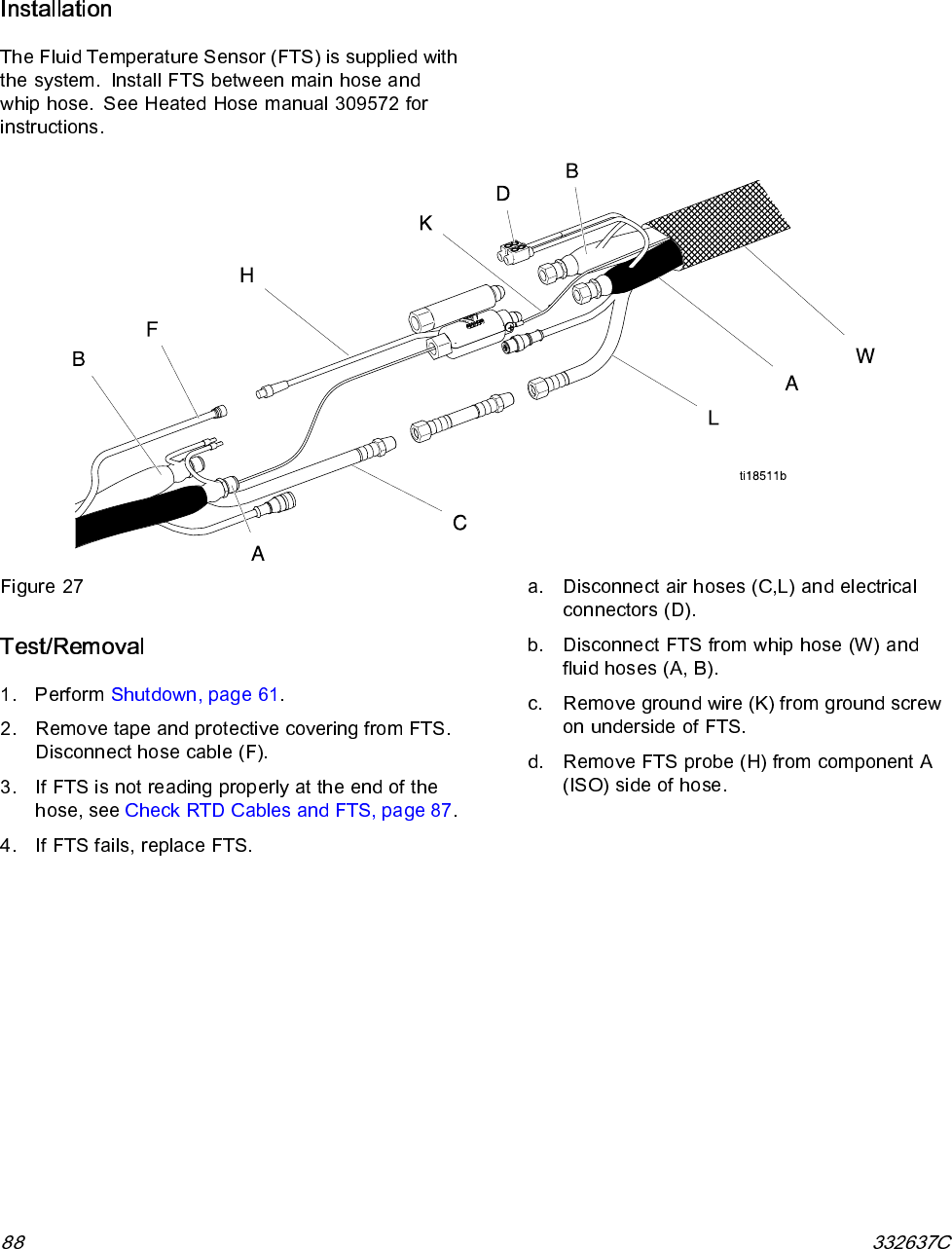 Installation

The Fluid Temperature Sensor (FTS) is supplied with the system. Install FTS between main hose and whip hose. See Heated Hose manual 309572 for instructions.

B
D
K
H
F
B
W
A
L
ti18511b
C
A

Figure 27

Test/Removal

1. Perform Shutdown, page 61.

2. Remove tape and protective covering from FTS. Disconnect hose cable (F).

3. If FTS is not reading properly at the end of the hose, see Check RTD Cables and FTS, page 87.

4. If FTS fails, replace FTS.

a. Disconnect air hoses (C,L) and electrical connectors (D).

b. Disconnect FTS from whip hose (W) and fluid hoses (A, B).

c. Remove ground wire (K) from ground screw on underside of FTS.

d. Remove FTS probe (H) from component A (ISO) side of hose.

88

332637C