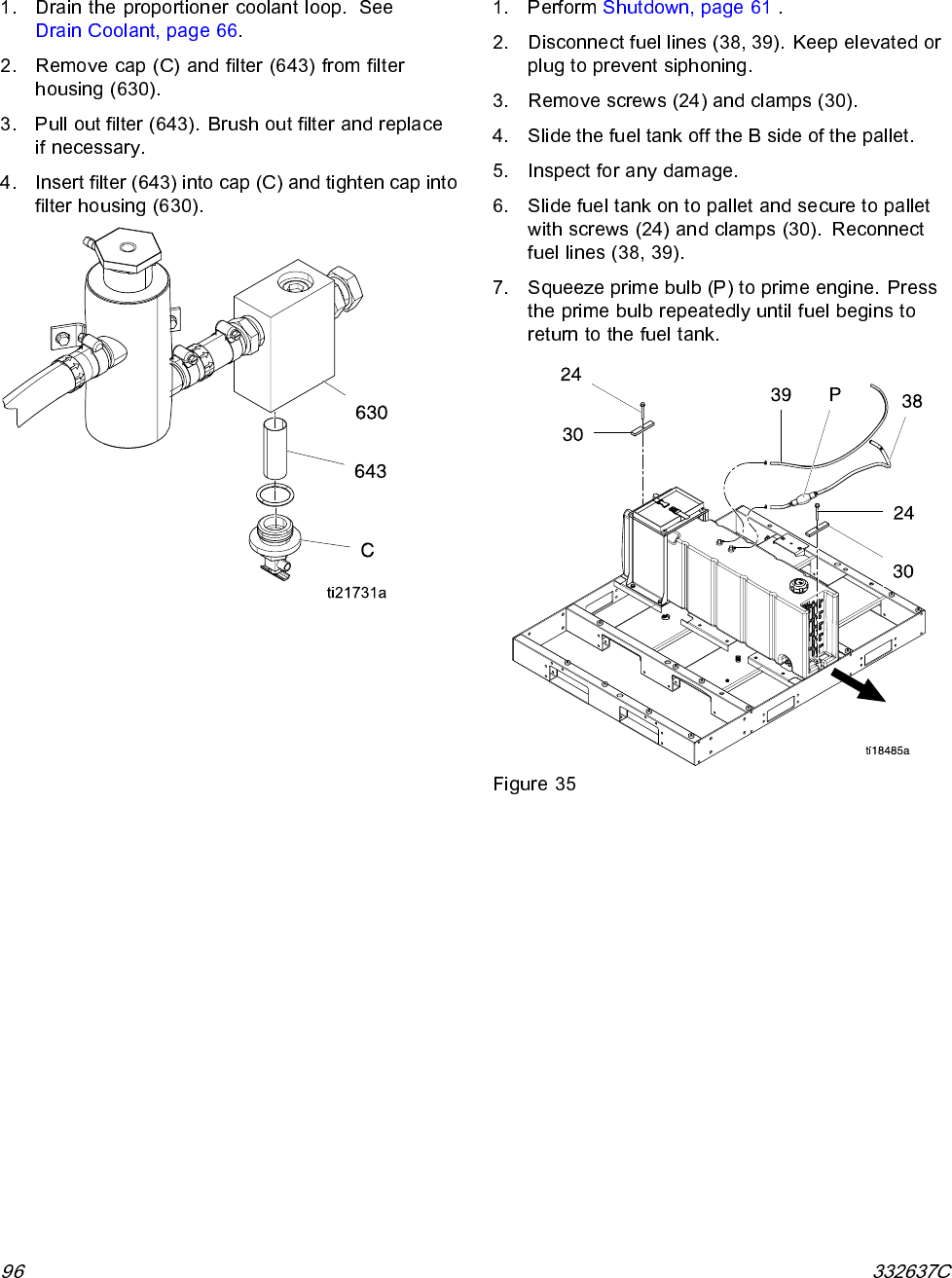 1. Drain the proportioner coolant loop. See Drain Coolant, page 66.

2. Remove cap (C) and filter (643) from filter housing (630).

3. Pull out filter (643). Brush out filter and replace if necessary.

4. Insert filter (643) into cap (C) and tighten cap into filter housing (630).

630

643

C

ti21731a

1. Perform Shutdown, page 61 .

2. Disconnect fuel lines (38, 39). Keep elevated or plug to prevent siphoning.

3. Remove screws (24) and clamps (30).

4. Slide the fuel tank off the B side of the pallet.

5. Inspect for any damage.

6. Slide fuel tank on to pallet and secure to pallet with screws (24) and clamps (30). Reconnect fuel lines (38, 39).

7. Squeeze prime bulb (P) to prime engine. Press the prime bulb repeatedly until fuel begins to return to the fuel tank.

24

30

39

P

38

24

30

ti18485a

Figure 35

96

332637C