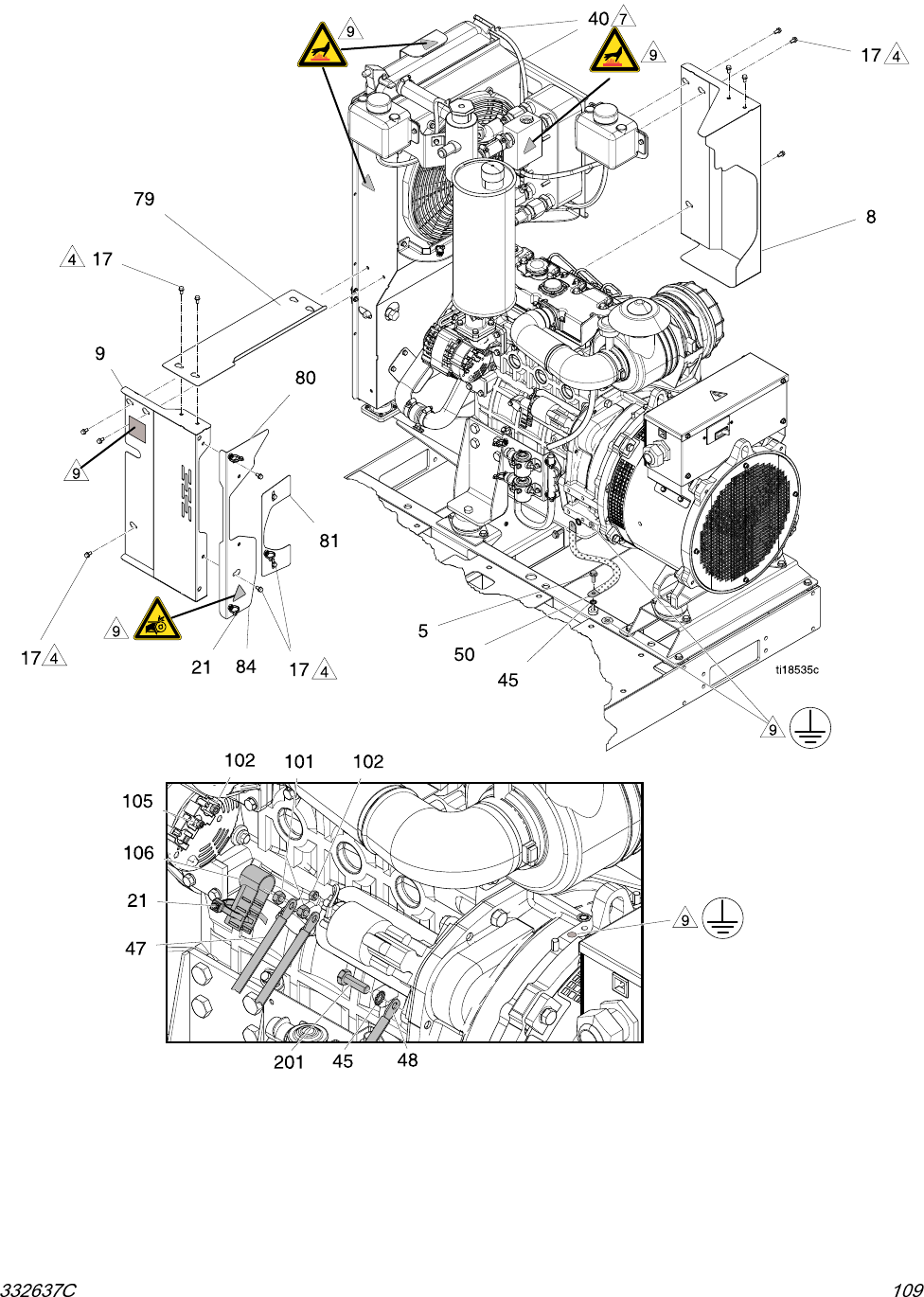 9
40 7
9
17 4
79
8
4 17
9
80
9
81
9
17 4
21
84
17 4
5
50
45
ti18535c
9
102
101
102
105
106
21
47
9
201
45
48

332637C
109