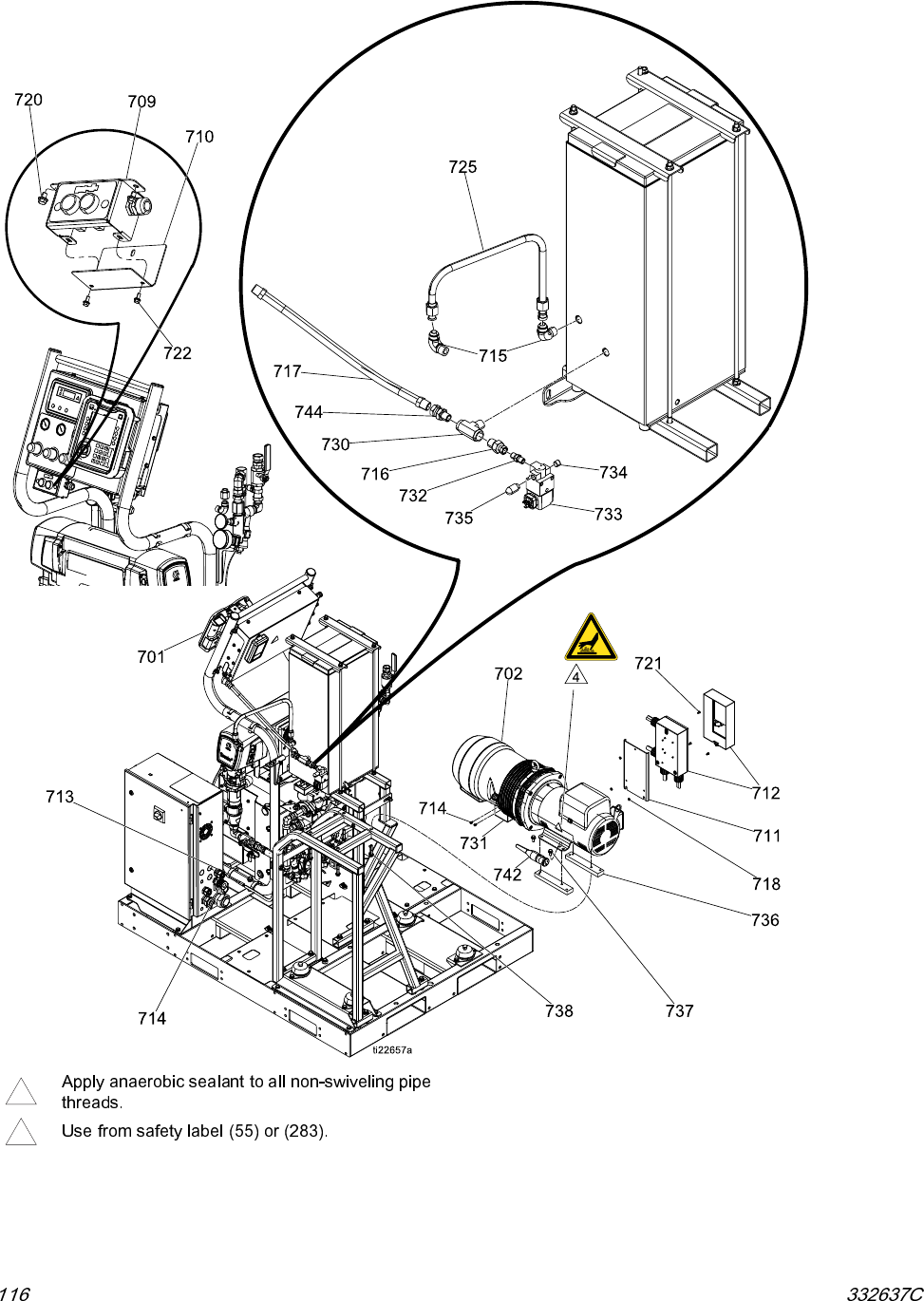 720
709
710
722
725
715
717
744
730
716
732
735
734
733
701
702
4
721
712
711
718
736
713
714
731
742
714
738
737
ti22657a

Apply anaerobic sealant to all non-swiveling pipe threads.

Use from safety label (55) or (283).

116

332637C