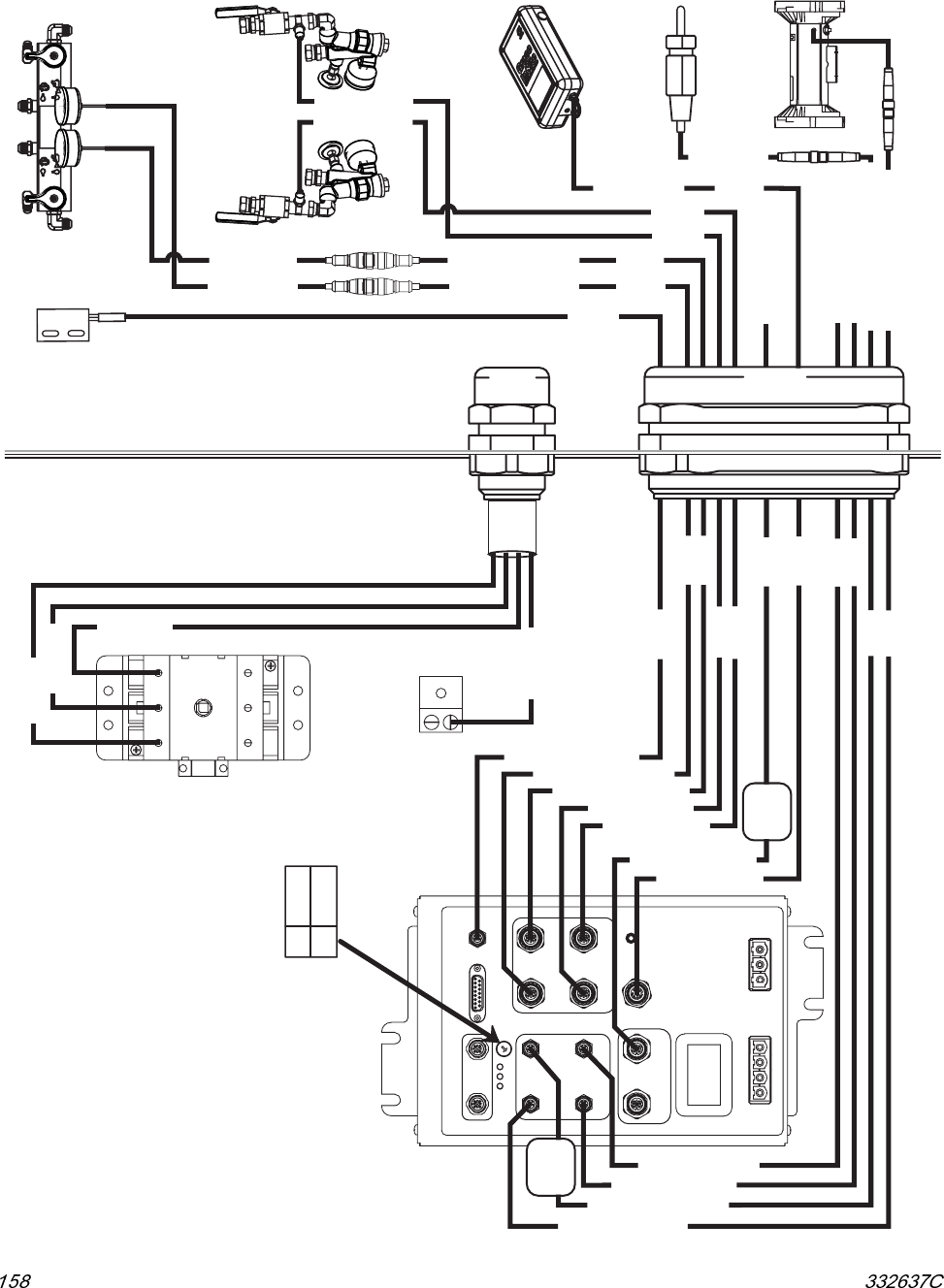 158

332637C