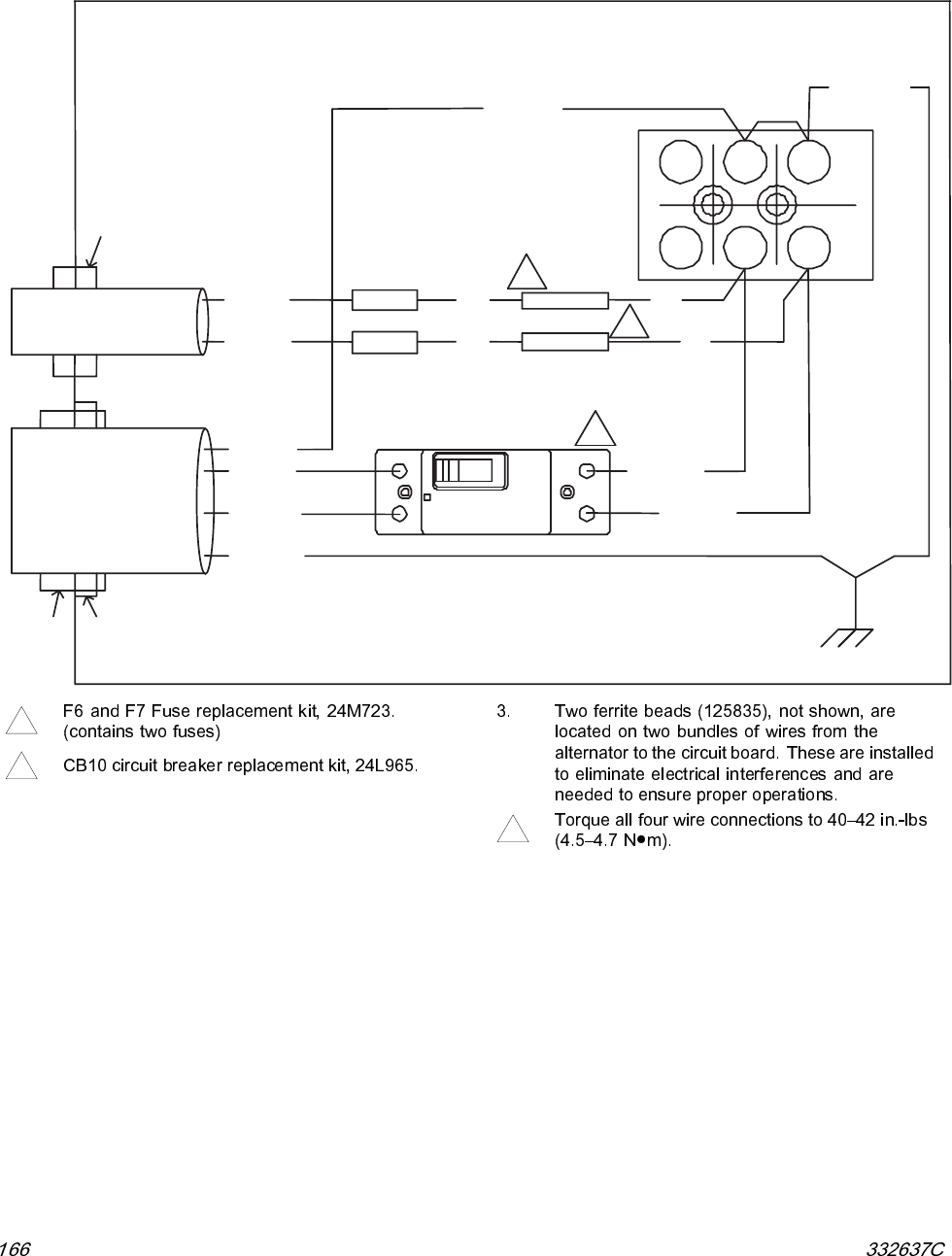 F6 and F7 Fuse replacement kit, 24M723. (contains two fuses)

CB10 circuit breaker replacement kit, 24L965.

3. Two ferrite beads (125835), not shown, are located on two bundles of wires from the alternator to the circuit board. These are installed to eliminate electrical interferences and are needed to ensure proper operations.

Torque all four wire connections to 40–42 in.-lbs (4.5–4.7 N•m).

166

332637C