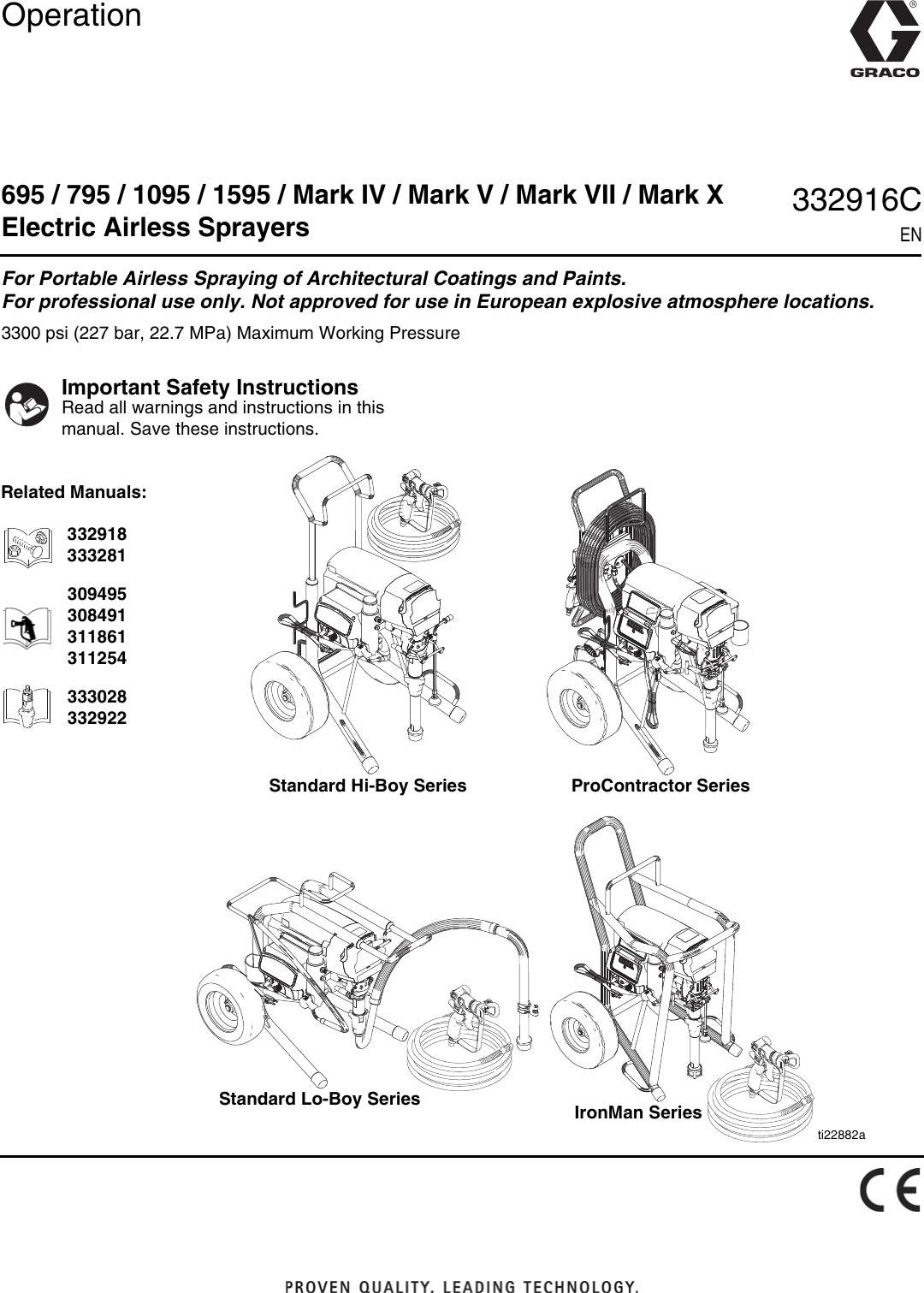 Operation

GRACO

695 / 795 / 1095 / 1595 / Mark IV / Mark V / Mark VII / Mark X Electric Airless Sprayers

332916C
EN

For Portable Airless Spraying of Architectural Coatings and Paints.
For professional use only. Not approved for use in European explosive atmosphere locations.

3300 psi (227 bar, 22.7 MPa) Maximum Working Pressure

Important Safety Instructions
Read all warnings and instructions in this manual. Save these instructions.

Related Manuals:

332918
333281

309495
308491
311861
311254

333028
332922

Standard Hi-Boy Series

ProContractor Series

Standard Lo-Boy Series

IronMan Series

ti22882a

CE

PROVEN QUALITY. LEADING TECHNOLOGY.