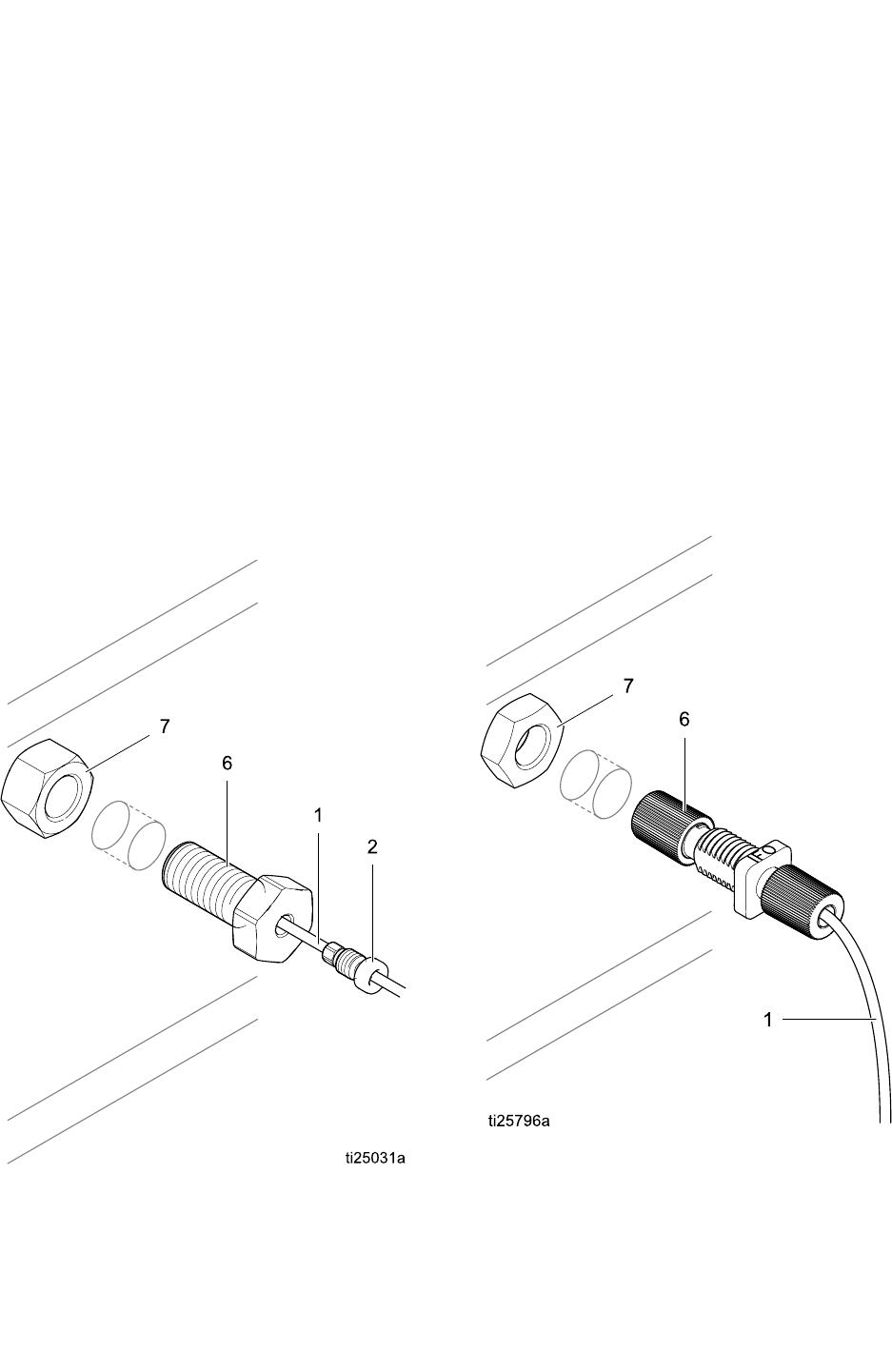 7
6
1
2
ti25031a
7
6
1
ti25796a