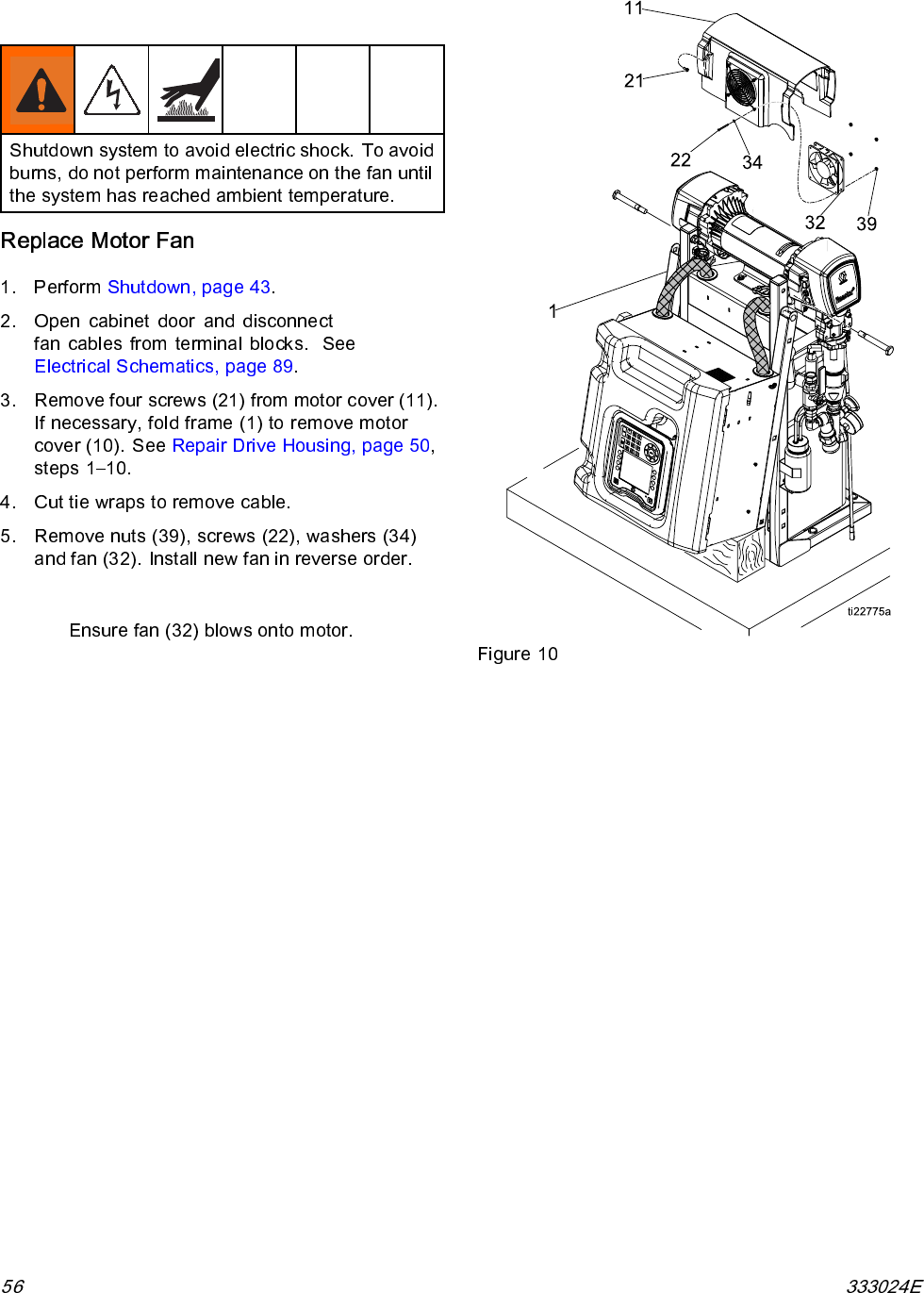 Shutdown system to avoid electric shock. To avoid burns, do not perform maintenance on the fan until the system has reached ambient temperature.

Replace Motor Fan

1. Perform Shutdown, page 43.

2. Open cabinet door and disconnect fan cables from terminal blocks. See Electrical Schematics, page 89.

3. Remove four screws (21) from motor cover (11). If necessary, fold frame (1) to remove motor cover (10). See Repair Drive Housing, page 50, steps 1–10.

4. Cut tie wraps to remove cable.

5. Remove nuts (39), screws (22), washers (34) and fan (32). Install new fan in reverse order.

Ensure fan (32) blows onto motor.

11
21
22
34
32
39
1
ti22775a

Figure 10

56

333024E